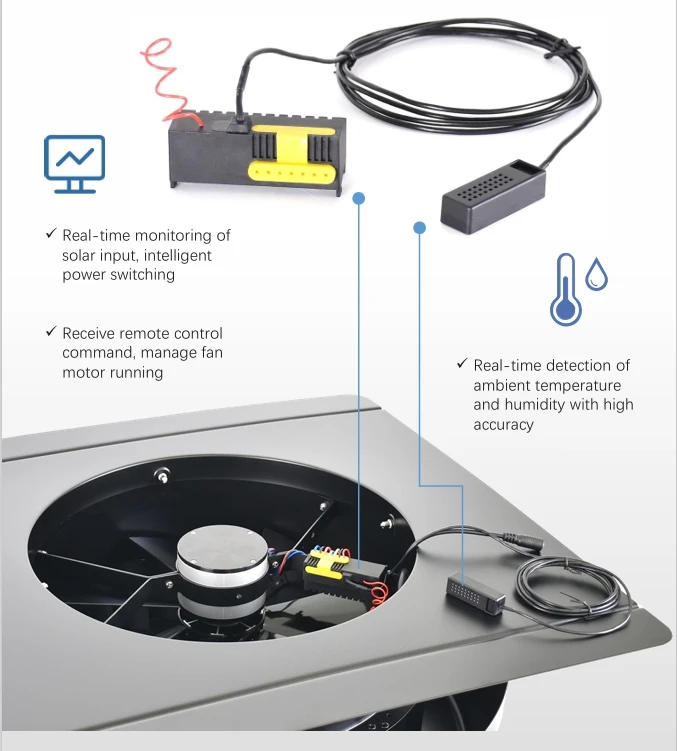 ✓ Real-time monitoring of solar input, intelligent power switching

✓ Receive remote control command, manage fan motor running

✓ Real-time detection of ambient temperature and humidity with high accuracy