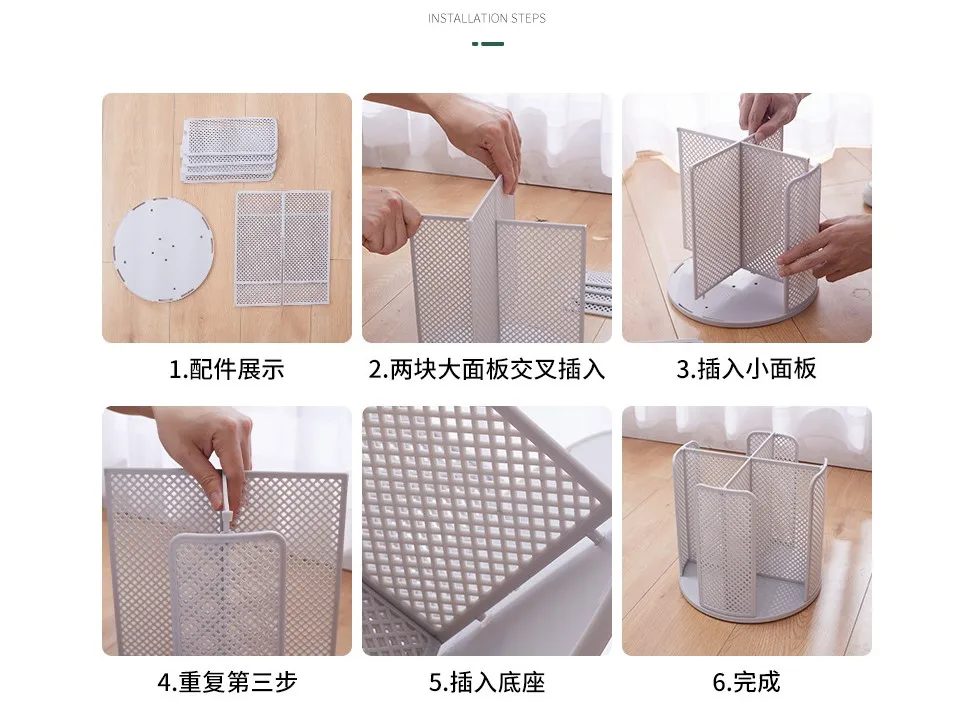 INSTALLATION STEPS

1.配件展示

2.两块大面板交叉插入

3.插入小面板

4.重复第三步

5.插入底座

6.完成