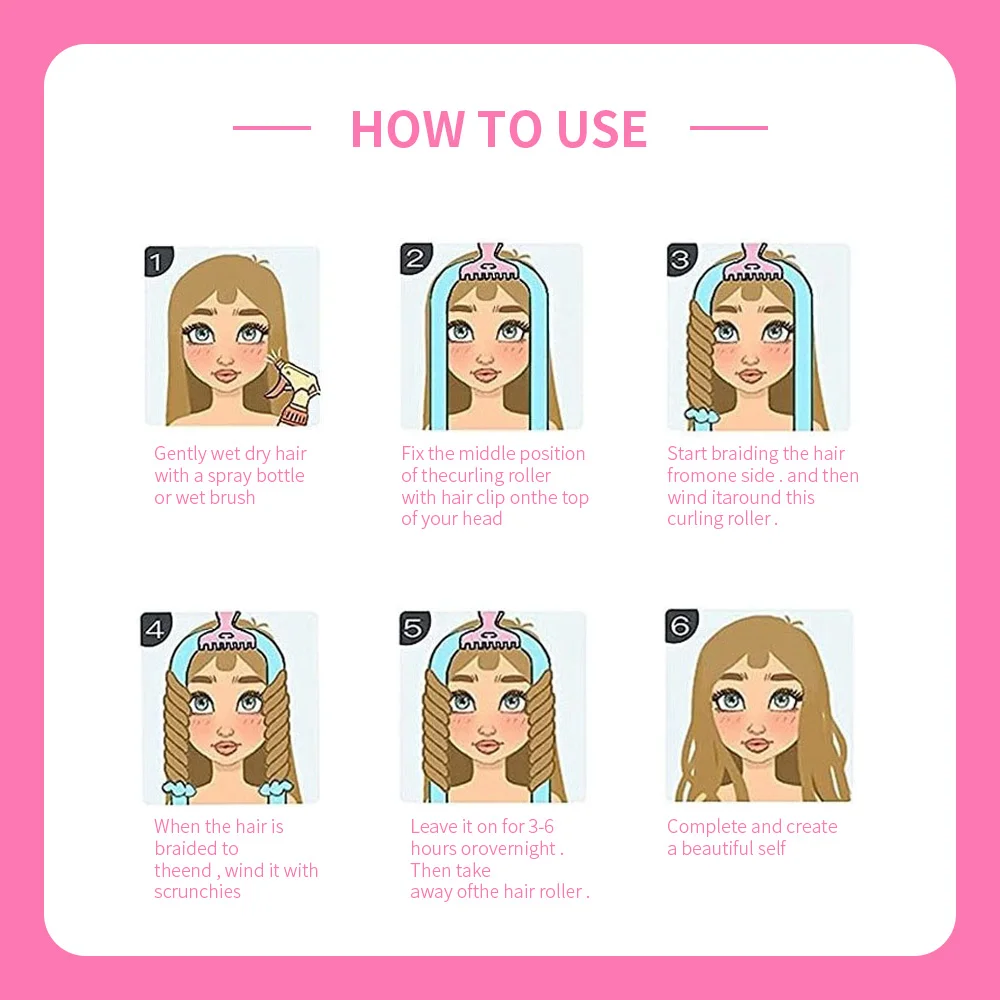 HOW TO USE

1

Gently wet dry hair with a spray bottle or wet brush

2

Fix the middle position of thecurling roller with hair clip onthe top of your head

3

Start braiding the hair fromone side . and then wind itaround this curling roller .

4

When the hair is braided to theend , wind it with scrunchies

5

Leave it on for 3-6 hours orovernight . Then take away ofthe hair roller .

6

Complete and create a beautiful self