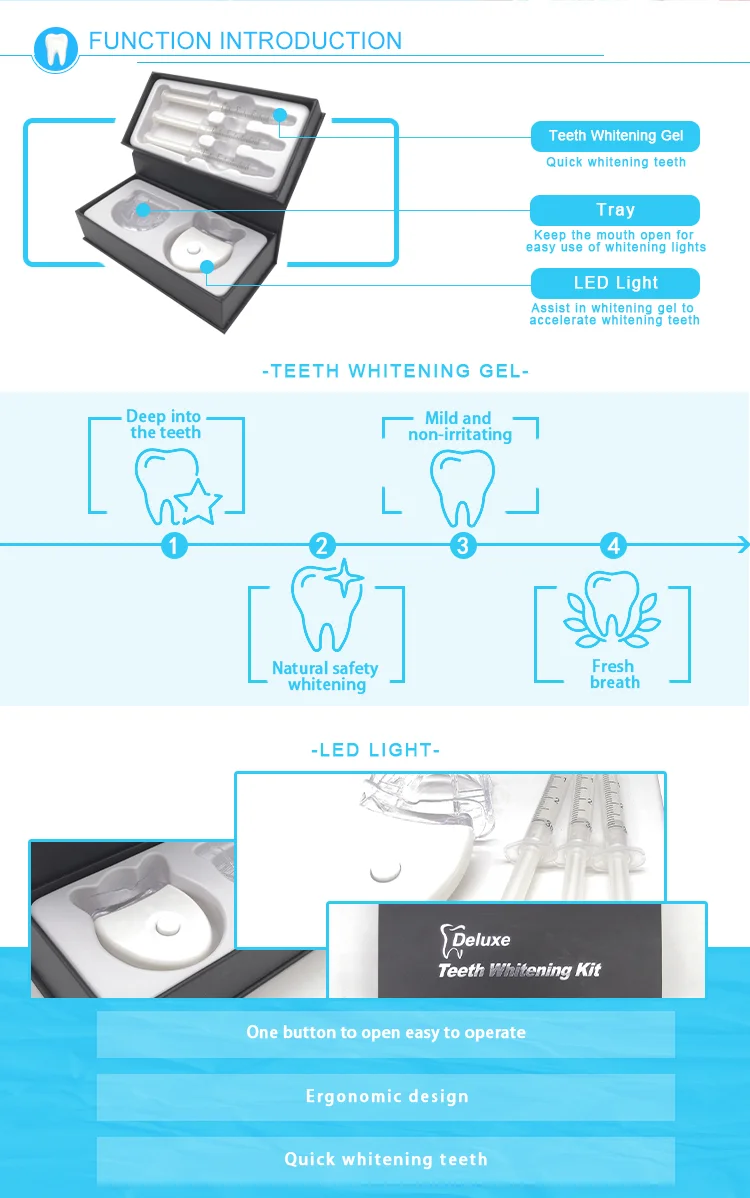 FUNCTION INTRODUCTION

Teeth Whitening Gel
Quick whitening teeth

Tray
Keep the mouth open for easy use of whitening lights

LED Light
Assist in whitening gel to accelerate whitening teeth

-TEETH WHITENING GEL-

Deep into the teeth

Mild and non-irritating

1 2 3 4

Natural safety whitening

Fresh breath

-LED LIGHT-

Deluxe
Teeth Whitening Kit

One button to open easy to operate

Ergonomic design

Quick whitening teeth