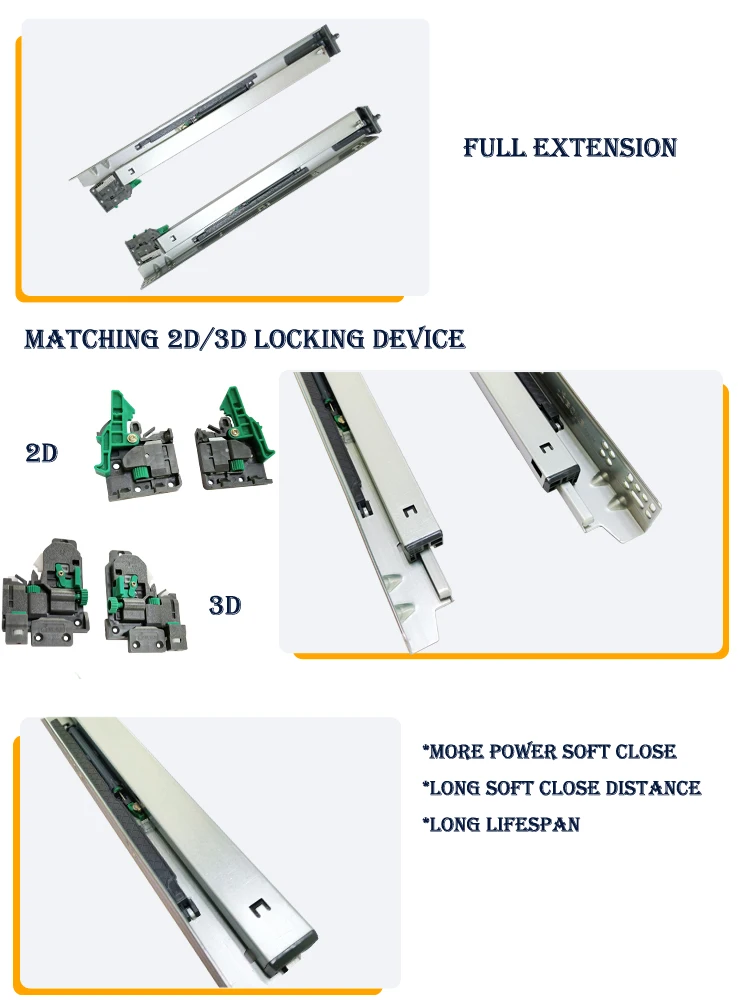 FULL EXTENSION

MATCHING 2D/3D LOCKING DEVICE

2D

3D

*MORE POWER SOFT CLOSE
*LONG SOFT CLOSE DISTANCE
*LONG LIFESPAN