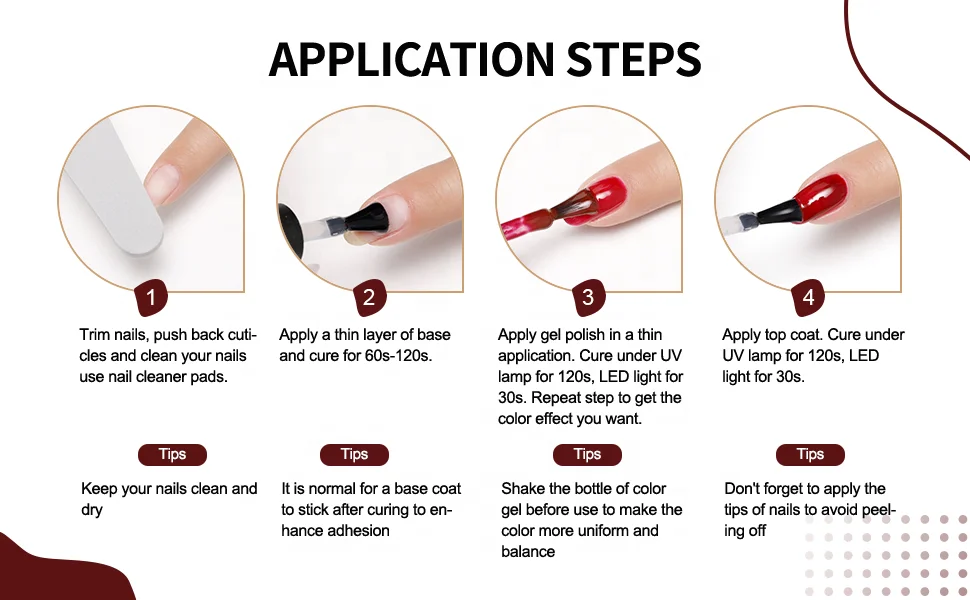 APPLICATION STEPS

1

Trim nails, push back cuticles and clean your nails use nail cleaner pads.

Tips

Keep your nails clean and dry

2

Apply a thin layer of base and cure for 60s-120s.

Tips

It is normal for a base coat to stick after curing to enhance adhesion

3

Apply gel polish in a thin application. Cure under UV lamp for 120s, LED light for 30s. Repeat step to get the color effect you want.

Tips

Shake the bottle of color gel before use to make the color more uniform and balance

4

Apply top coat. Cure under UV lamp for 120s, LED light for 30s.

Tips

Don't forget to apply the tips of nails to avoid peeling off