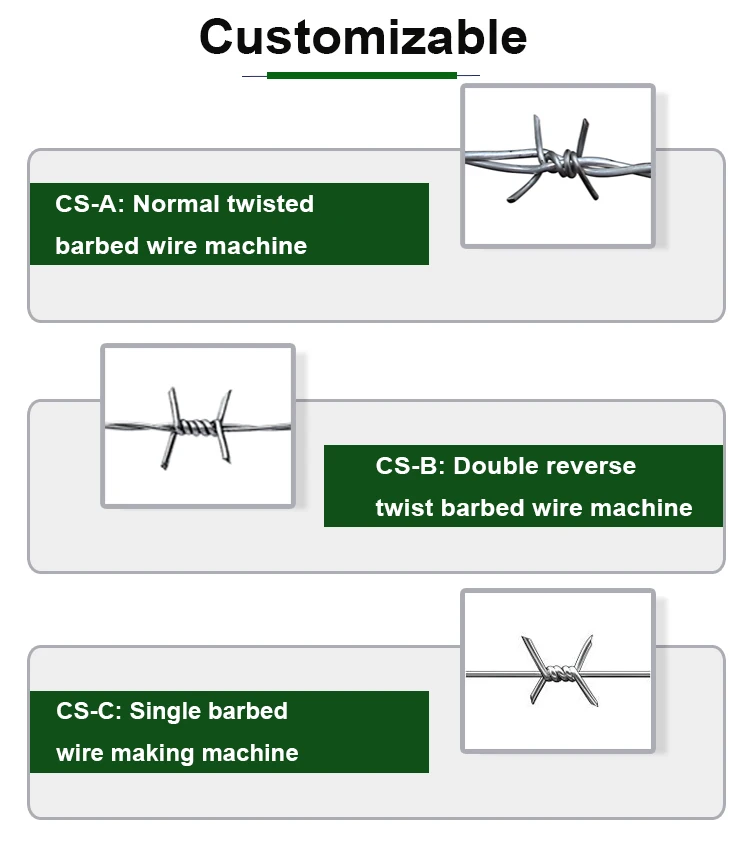 Customizable

CS-A: Normal twisted barbed wire machine

CS-B: Double reverse twist barbed wire machine

CS-C: Single barbed wire making machine