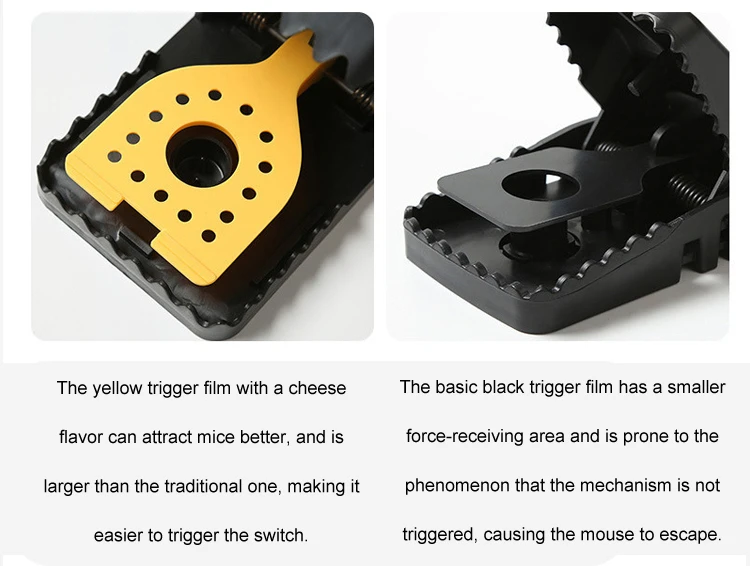 The yellow trigger film with a cheese flavor can attract mice better, and is larger than the traditional one, making it easier to trigger the switch.

The basic black trigger film has a smaller force-receiving area and is prone to the phenomenon that the mechanism is not triggered, causing the mouse to escape.