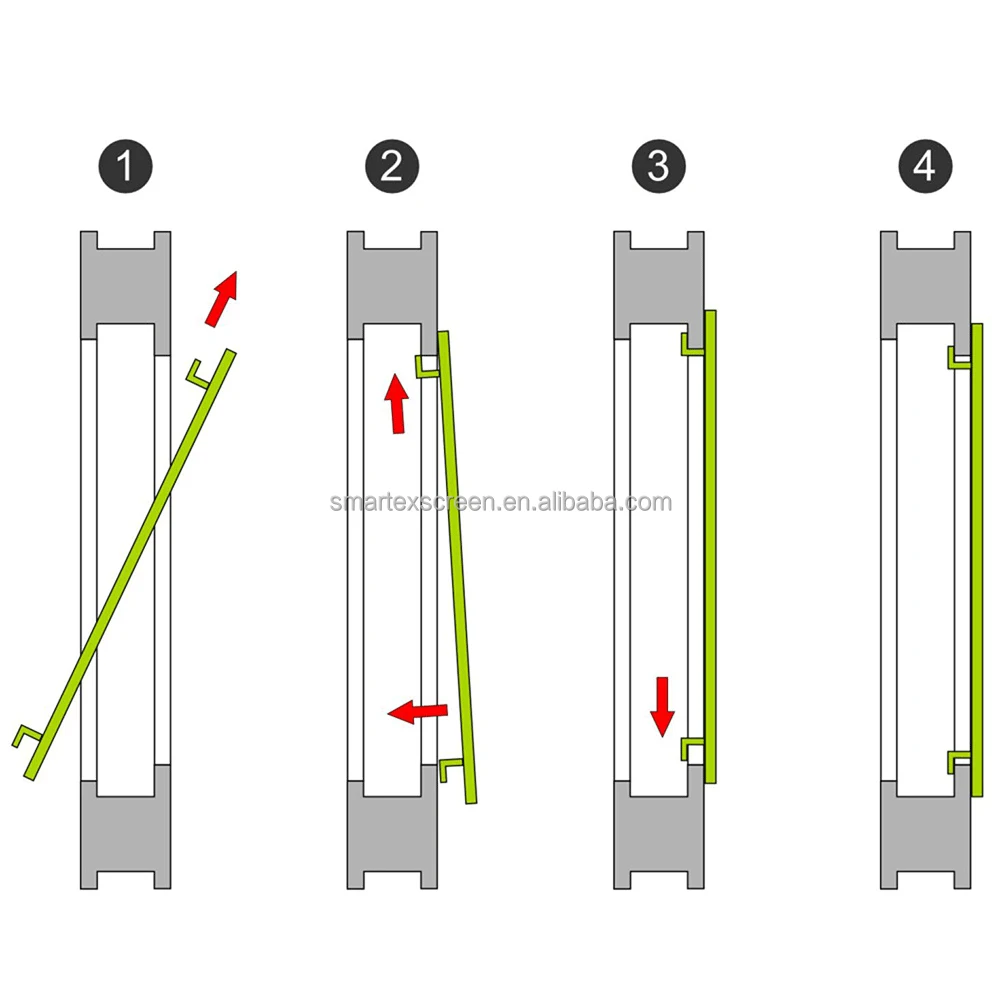 1

2

3

4

smartexscreen.en.alibaba.com