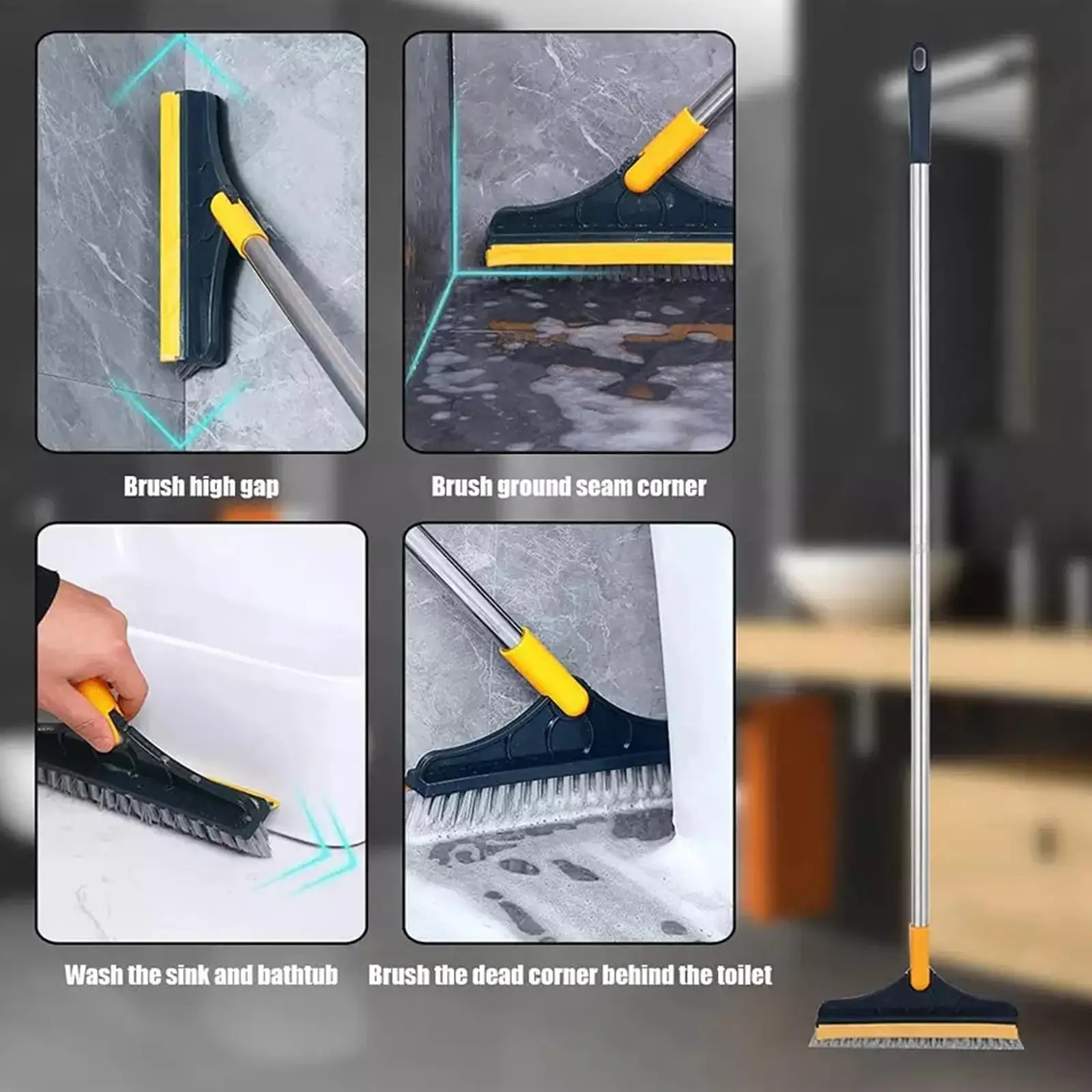 Brush high gap

Brush ground seam corner

Wash the sink and bathtub

Brush the dead corner behind the toilet