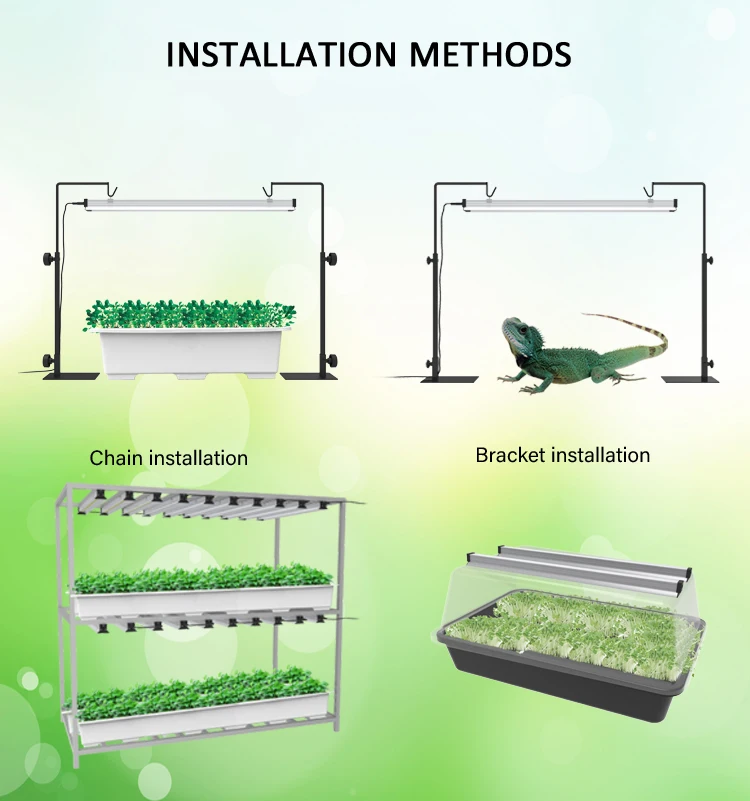 INSTALLATION METHODS

Chain installation

Bracket installation