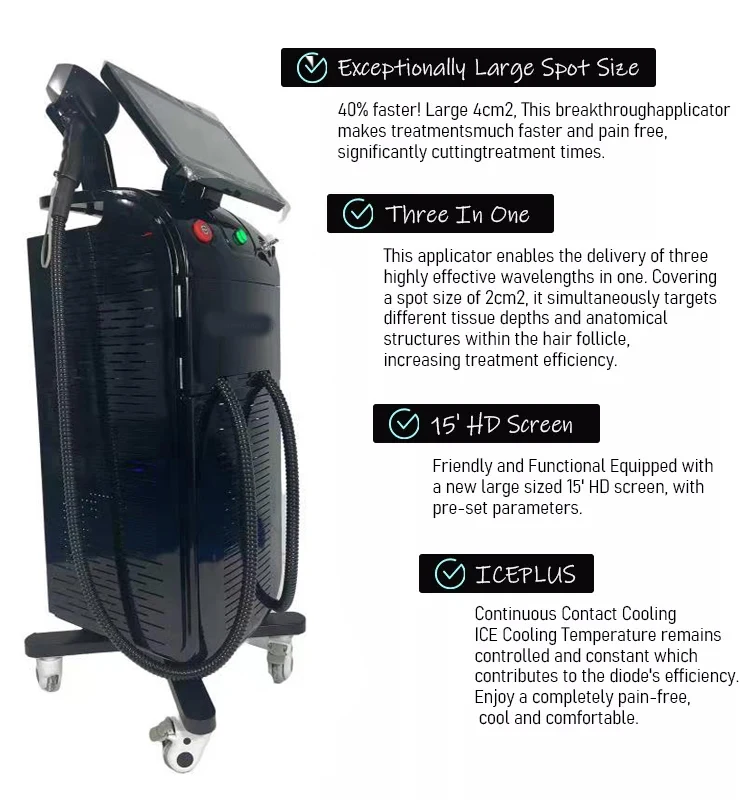 Exceptionally Large Spot Size

40% faster! Large 4cm2, This breakthroughapplicator makes treatmentsmuch faster and pain free, significantly cuttingtreatment times.

Three In One

This applicator enables the delivery of three highly effective wavelengths in one. Covering a spot size of 2cm2, it simultaneously targets different tissue depths and anatomical structures within the hair follicle, increasing treatment efficiency.

15' HD Screen

Friendly and Functional Equipped with a new large sized 15' HD screen, with pre-set parameters.

ICEPLUS

Continuous Contact Cooling
ICE Cooling Temperature remains controlled and constant which contributes to the diode's efficiency.
Enjoy a completely pain-free, cool and comfortable.