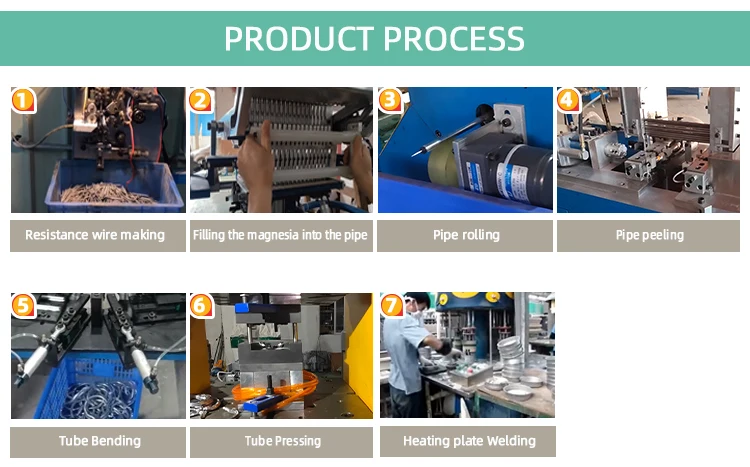 PRODUCT PROCESS

1
Resistance wire making

2
Filling the magnesia into the pipe

3
Pipe rolling

4
Pipe peeling

5
Tube Bending

6
Tube Pressing

7
Heating plate Welding