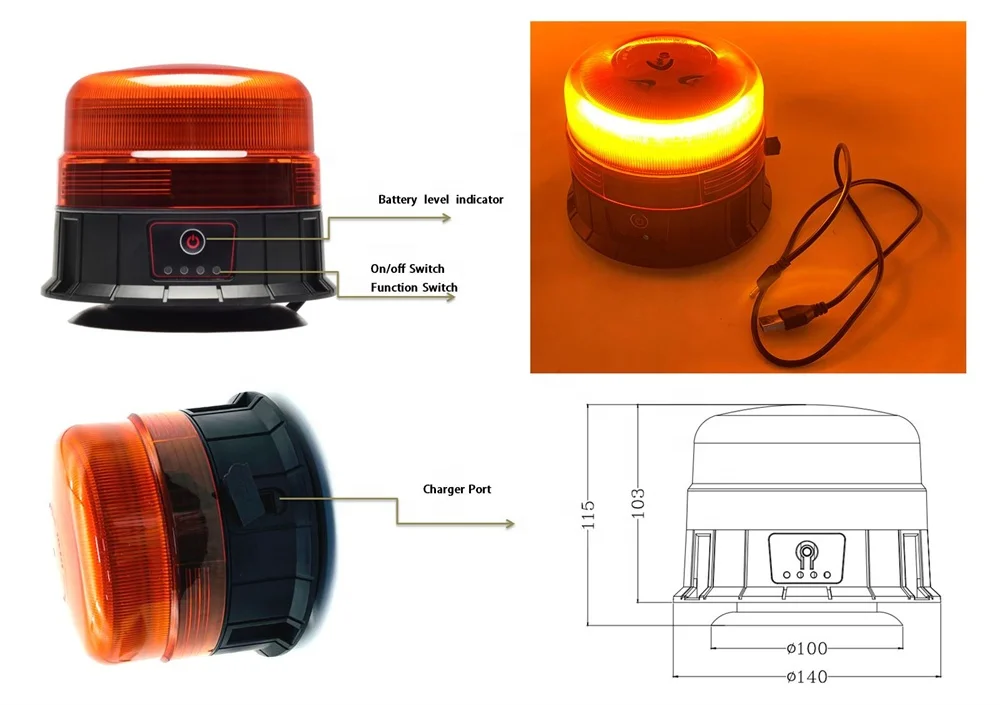 Battery level indicator

On/off Switch

Function Switch

Charger Port

115

103

ø100

ø140