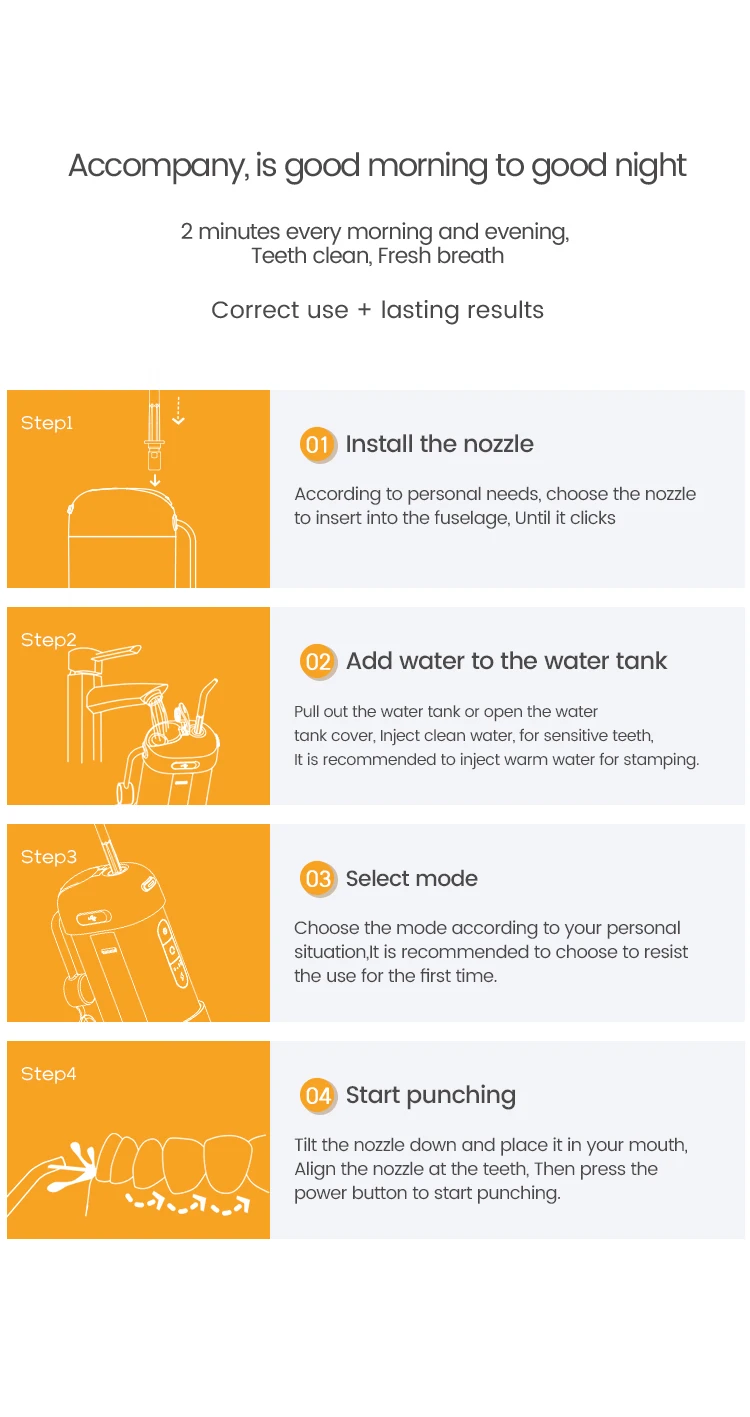 Accompany, is good morning to good night

2 minutes every morning and evening, Teeth clean, Fresh breath

Correct use + lasting results

Step1

01 Install the nozzle

According to personal needs, choose the nozzle to insert into the fuselage, Until it clicks

Step2

02 Add water to the water tank

Pull out the water tank or open the water tank cover, Inject clean water, for sensitive teeth, It is recommended to inject warm water for stamping.

Step3

03 Select mode

Choose the mode according to your personal situation,It is recommended to choose to resist the use for the first time.

Step4

04 Start punching

Tilt the nozzle down and place it in your mouth, Align the nozzle at the teeth, Then press the power button to start punching.