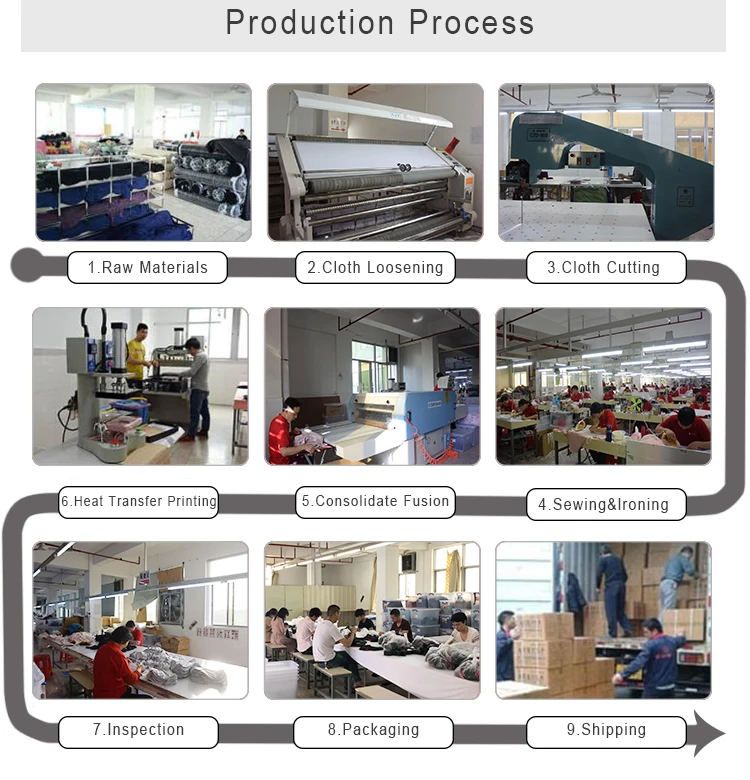 Production Process

1.Raw Materials

2.Cloth Loosening

3.Cloth Cutting

6.Heat Transfer Printing

5.Consolidate Fusion

4.Sewing&Ironing

7.Inspection

8.Packaging

9.Shipping