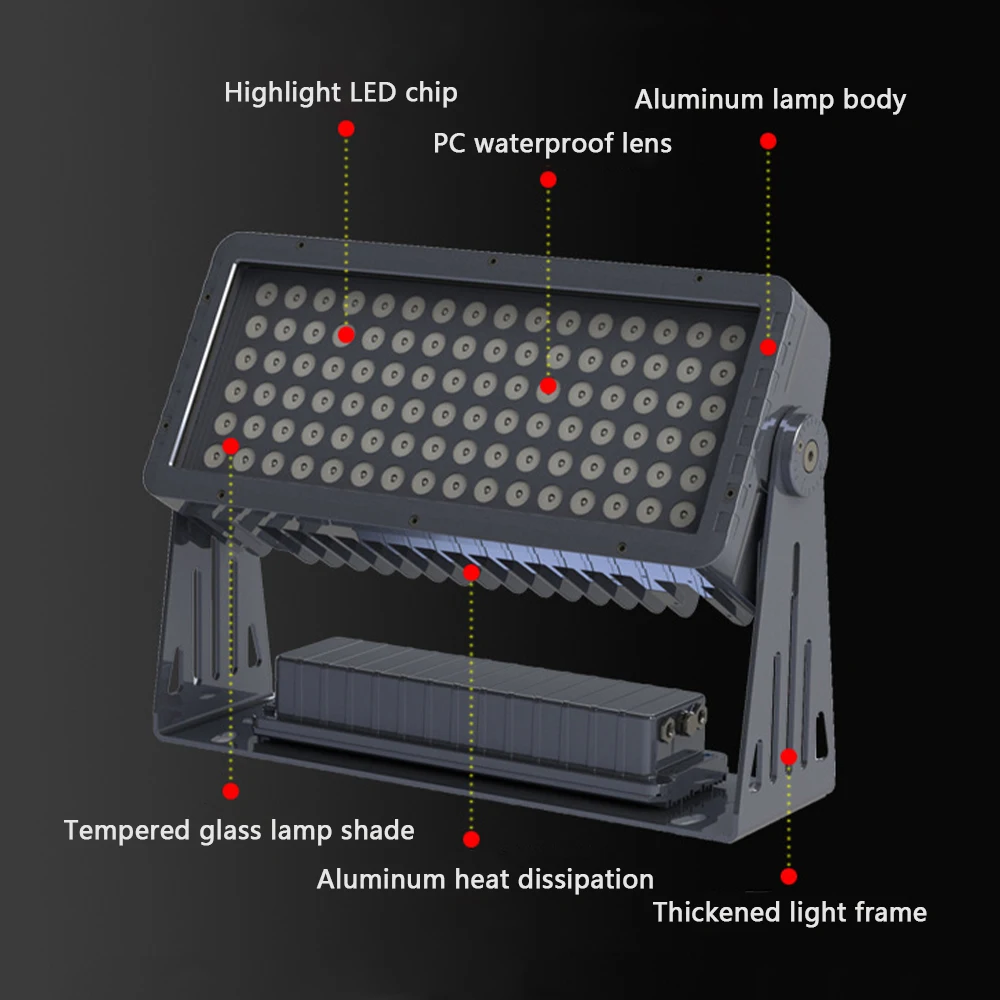 Highlight LED chip

Aluminum lamp body

PC waterproof lens

Tempered glass lamp shade

Aluminum heat dissipation

Thickened light frame