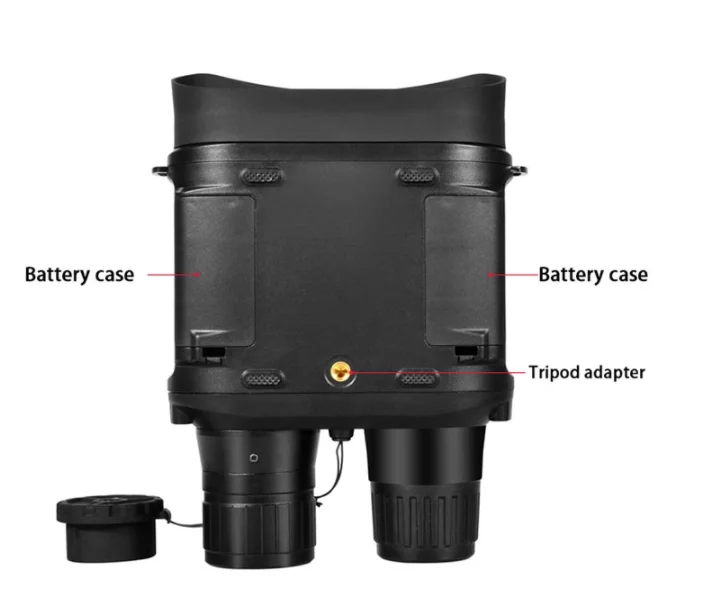 Battery case

Battery case

Tripod adapter