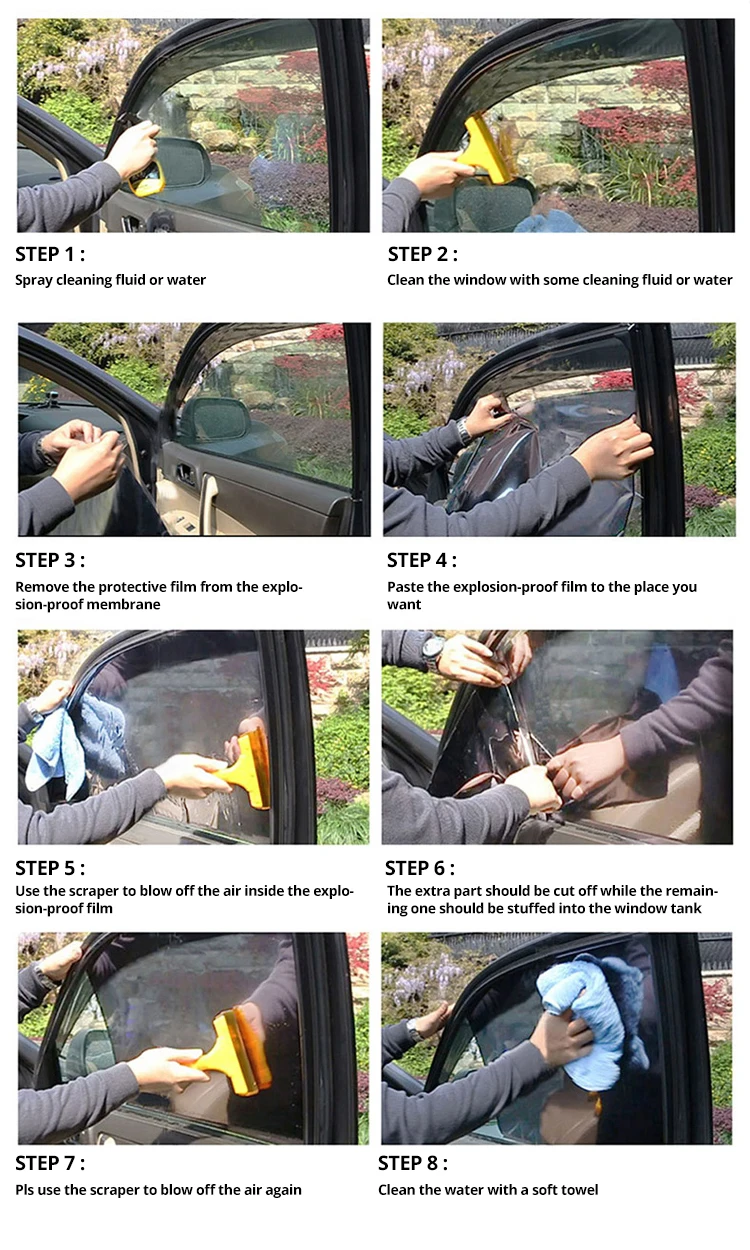 STEP 1 :
Spray cleaning fluid or water

STEP 2 :
Clean the window with some cleaning fluid or water

STEP 3 :
Remove the protective film from the explosion-proof membrane

STEP 4 :
Paste the explosion-proof film to the place you want

STEP 5 :
Use the scraper to blow off the air inside the explosion-proof film

STEP 6 :
The extra part should be cut off while the remaining one should be stuffed into the window tank

STEP 7 :
Pls use the scraper to blow off the air again

STEP 8 :
Clean the water with a soft towel