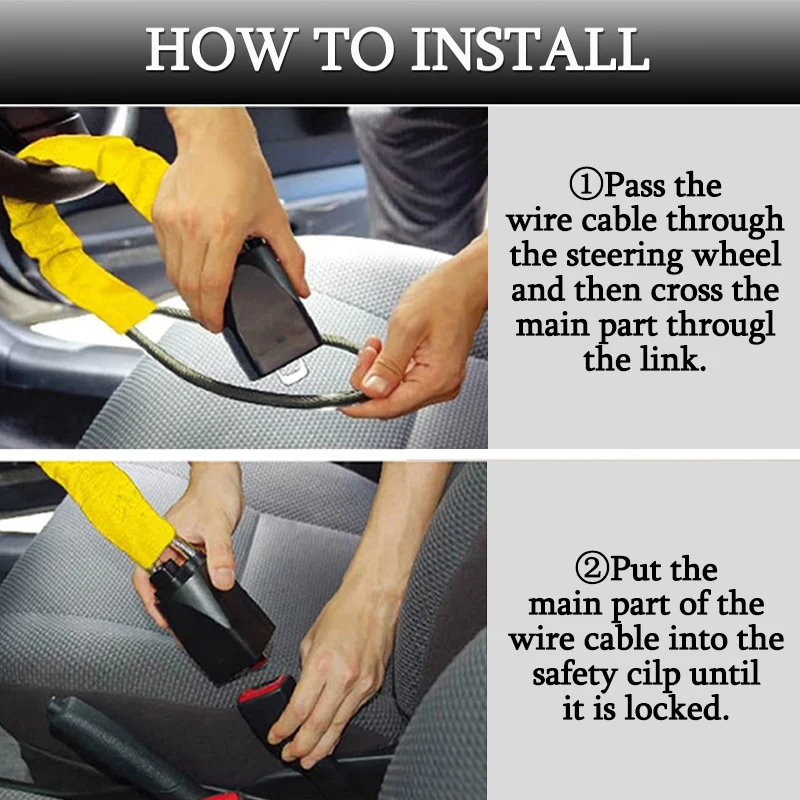 HOW TO INSTALL

①Pass the wire cable through the steering wheel and then cross the main part througl the link.

②Put the main part of the wire cable into the safety cilp until it is locked.