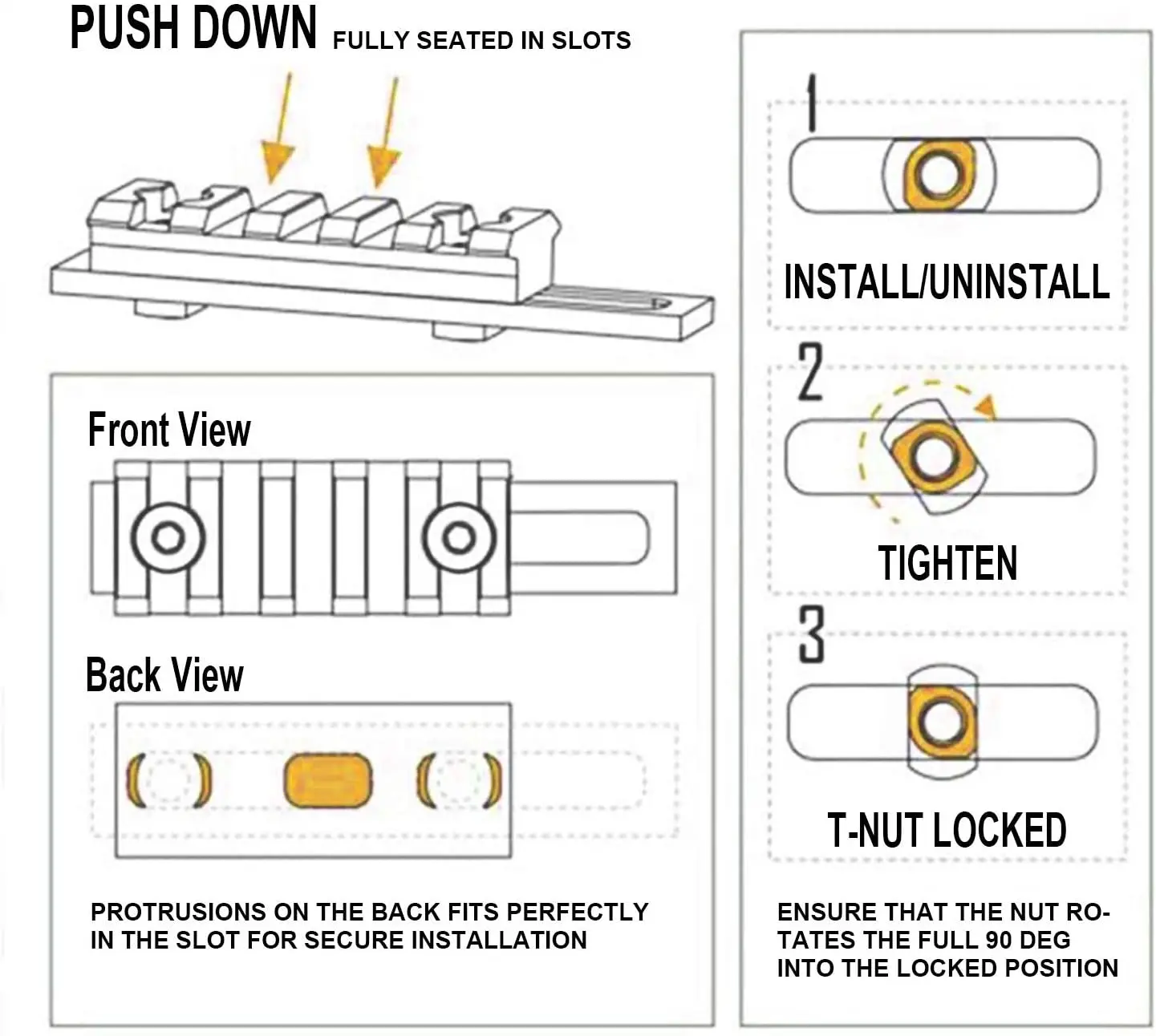 PUSH DOWN FULLY SEATED IN SLOTS

Front View

Back View

PROTRUSIONS ON THE BACK FITS PERFECTLY IN THE SLOT FOR SECURE INSTALLATION

1

INSTALL/UNINSTALL

2

TIGHTEN

3

T-NUT LOCKED

ENSURE THAT THE NUT ROTATES THE FULL 90 DEG INTO THE LOCKED POSITION