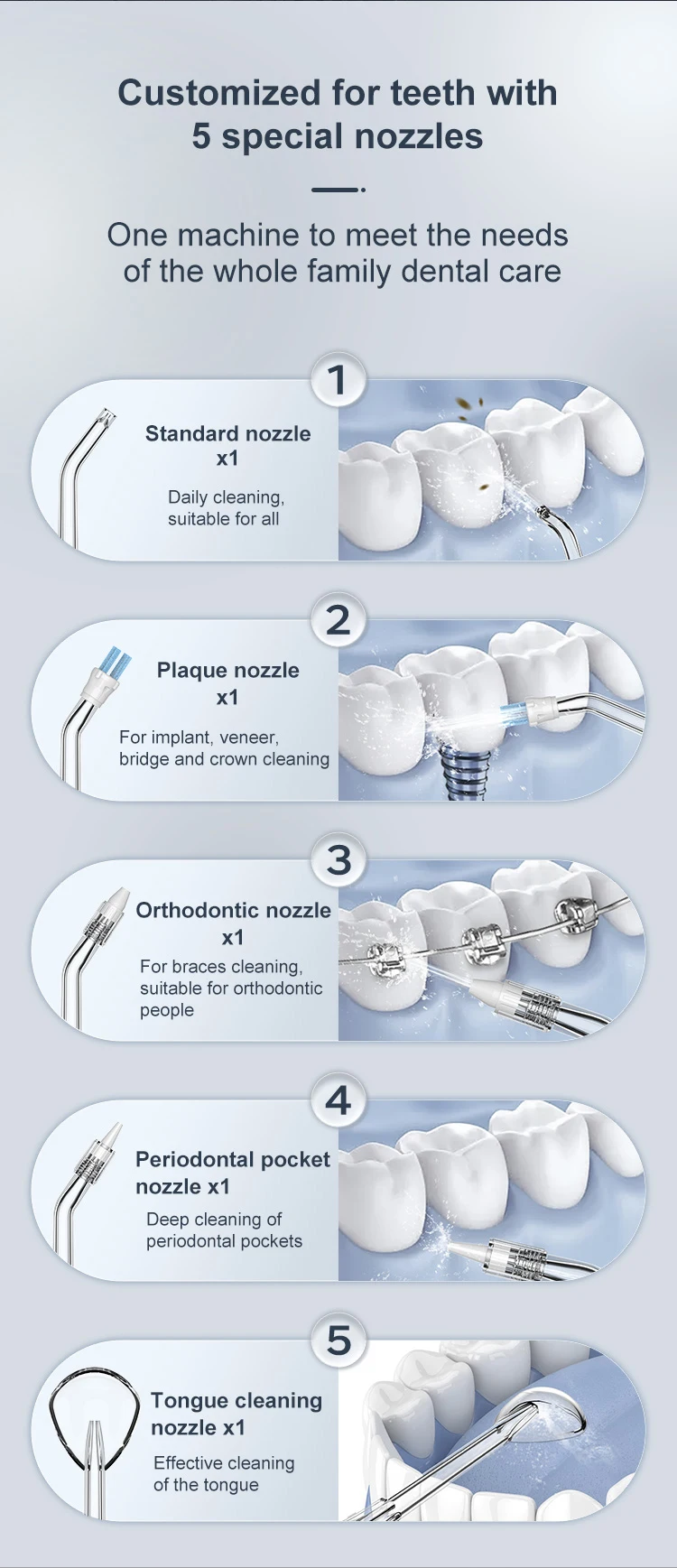 Customized for teeth with 5 special nozzles

One machine to meet the needs of the whole family dental care

1

Standard nozzle x1

Daily cleaning, suitable for all

2

Plaque nozzle x1

For implant, veneer, bridge and crown cleaning

3

Orthodontic nozzle x1

For braces cleaning, suitable for orthodontic people

4

Periodontal pocket nozzle x1

Deep cleaning of periodontal pockets

5

Tongue cleaning nozzle x1

Effective cleaning of the tongue