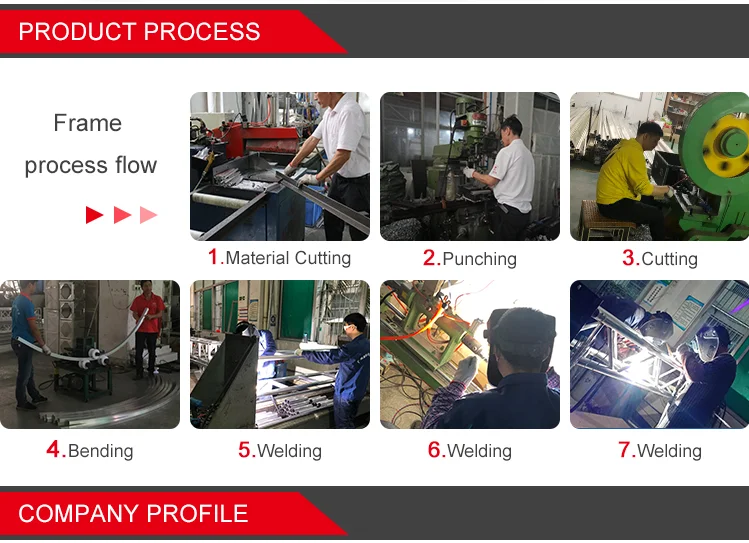 PRODUCT PROCESS

Frame process flow

1.Material Cutting

2.Punching

3.Cutting

4.Bending

5.Welding

6.Welding

7.Welding

COMPANY PROFILE