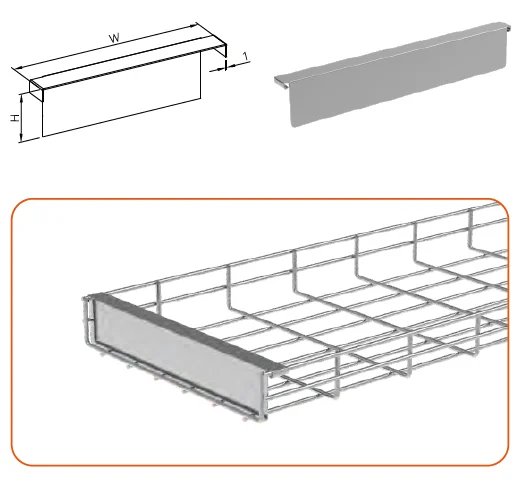 W
1
H