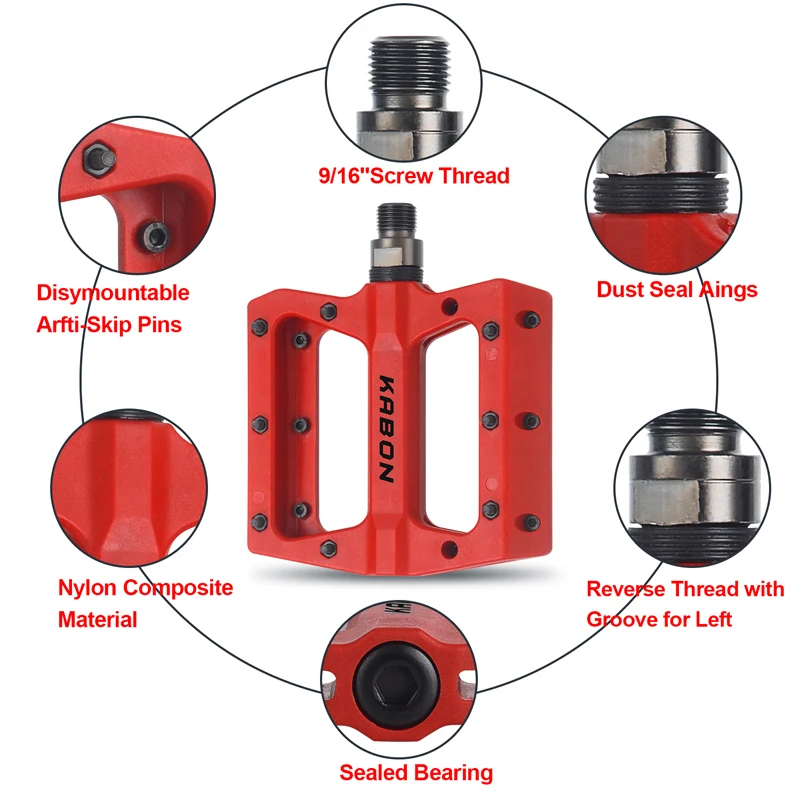 9/16"Screw Thread

Disymountable Arfti-Skip Pins

Dust Seal Aings

KABON

Nylon Composite Material

Reverse Thread with Groove for Left

Sealed Bearing