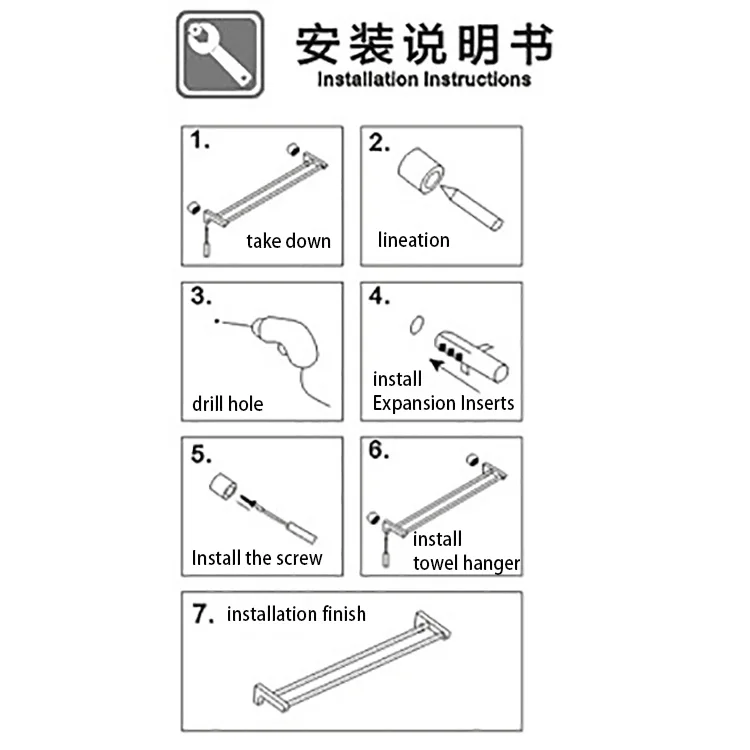 安装说明书
Installation Instructions

1.
take down

2.
lineation

3.
drill hole

4.
install
Expansion Inserts

5.
Install the screw

6.
install
towel hanger

7. installation finish