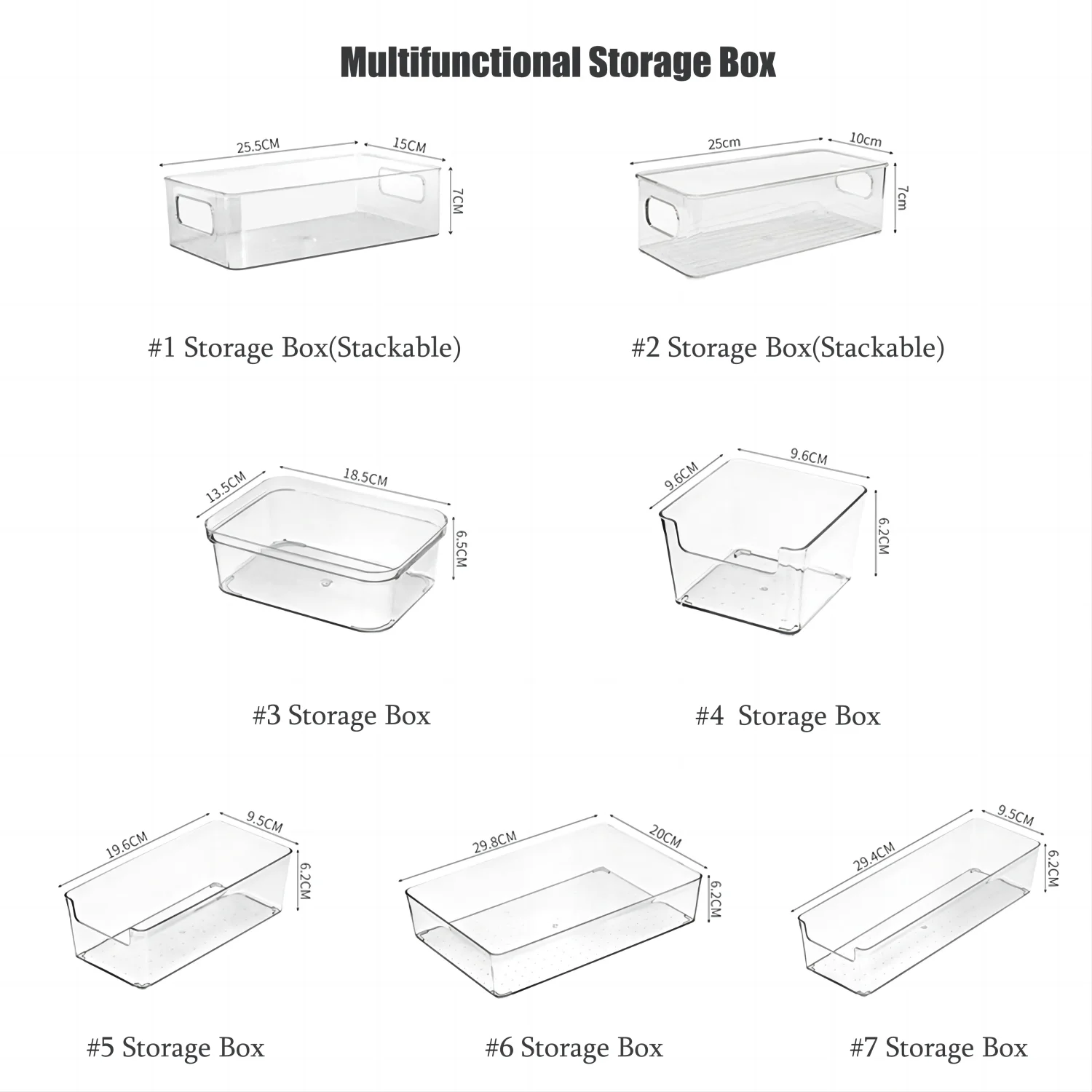 Multifunctional Storage Box

25.5CM
15CM
7CM

#1 Storage Box(Stackable)

25cm
10cm
7cm

#2 Storage Box(Stackable)

13.5CM
18.5CM
6.5CM

#3 Storage Box

9.6CM
9.6CM
6.2CM

#4 Storage Box

19.6CM
9.5CM
6.2CM

#5 Storage Box

29.8CM
20CM
6.2CM

#6 Storage Box

29.4CM
9.5CM
6.2CM

#7 Storage Box