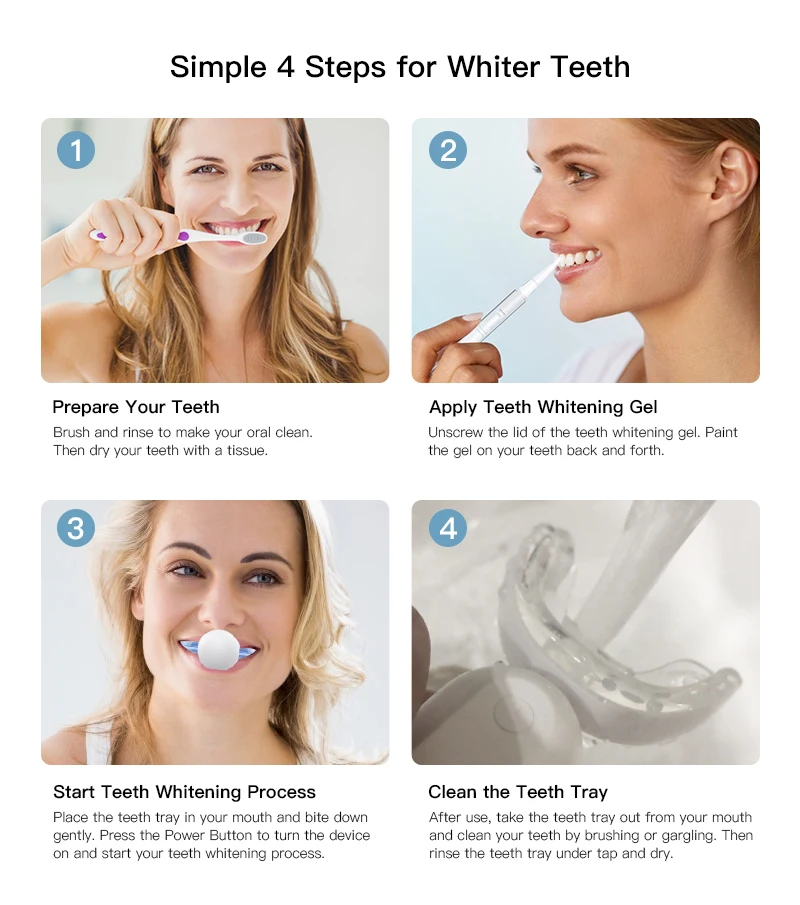 Simple 4 Steps for Whiter Teeth

1

Prepare Your Teeth
Brush and rinse to make your oral clean. Then dry your teeth with a tissue.

2

Apply Teeth Whitening Gel
Unscrew the lid of the teeth whitening gel. Paint the gel on your teeth back and forth.

3

Start Teeth Whitening Process
Place the teeth tray in your mouth and bite down gently. Press the Power Button to turn the device on and start your teeth whitening process.

4

Clean the Teeth Tray
After use, take the teeth tray out from your mouth and clean your teeth by brushing or gargling. Then rinse the teeth tray under tap and dry.