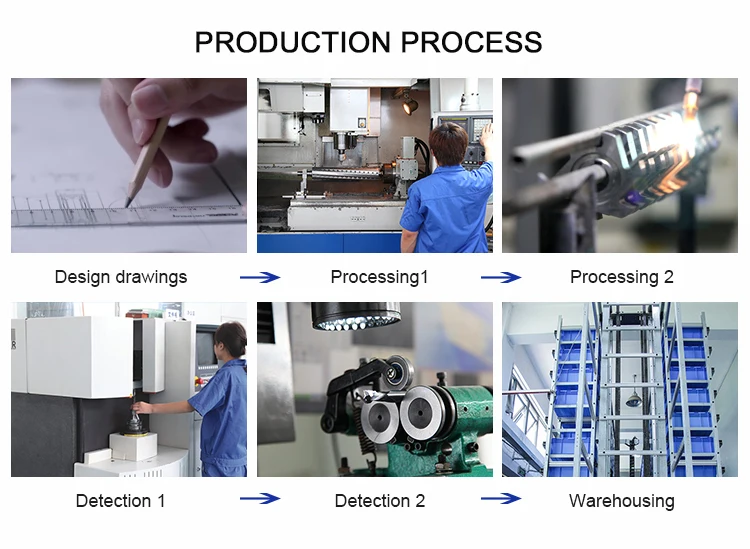 PRODUCTION PROCESS

Design drawings

Processing1

Processing 2

Detection 1

Detection 2

Warehousing