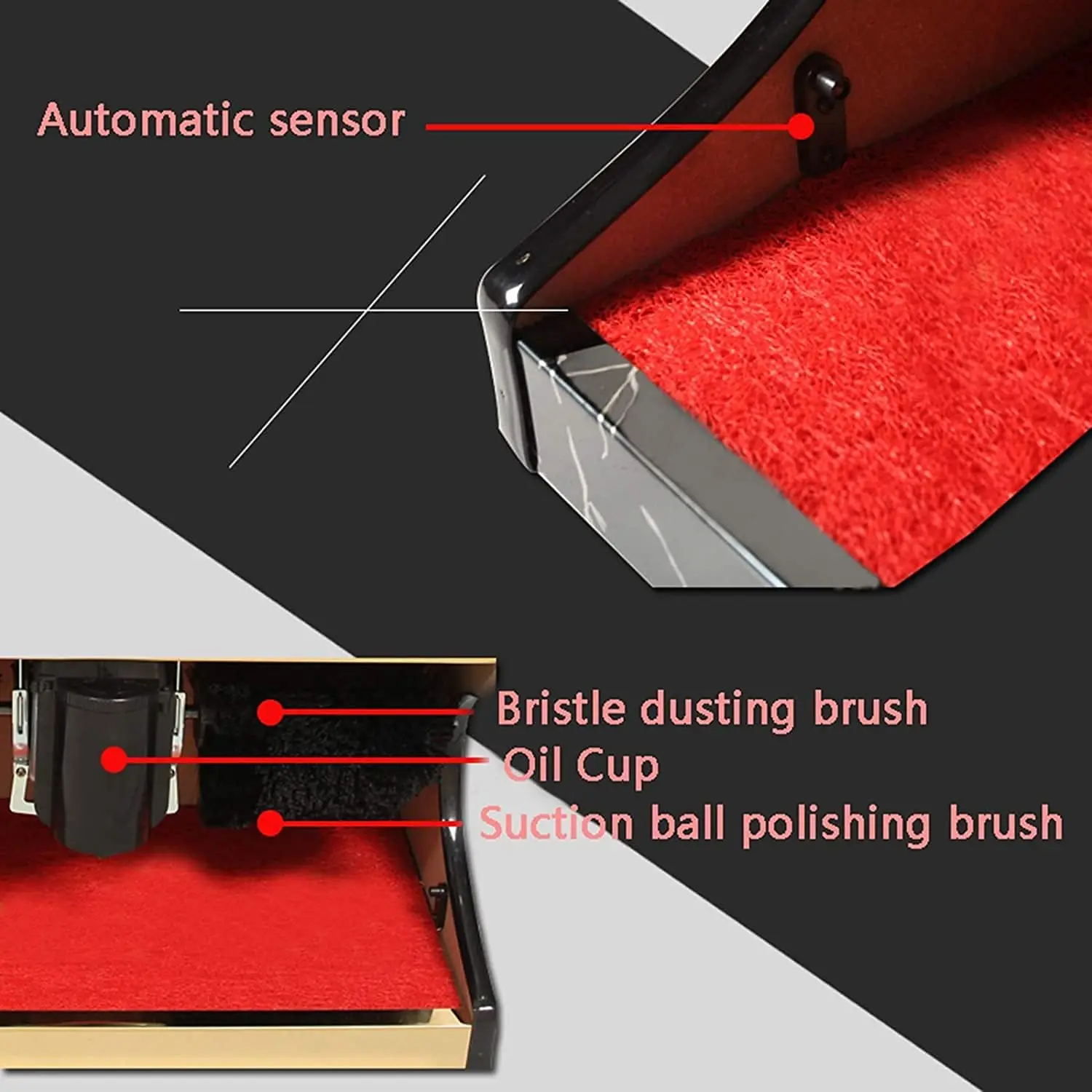 Automatic sensor

Bristle dusting brush
Oil Cup
Suction ball polishing brush