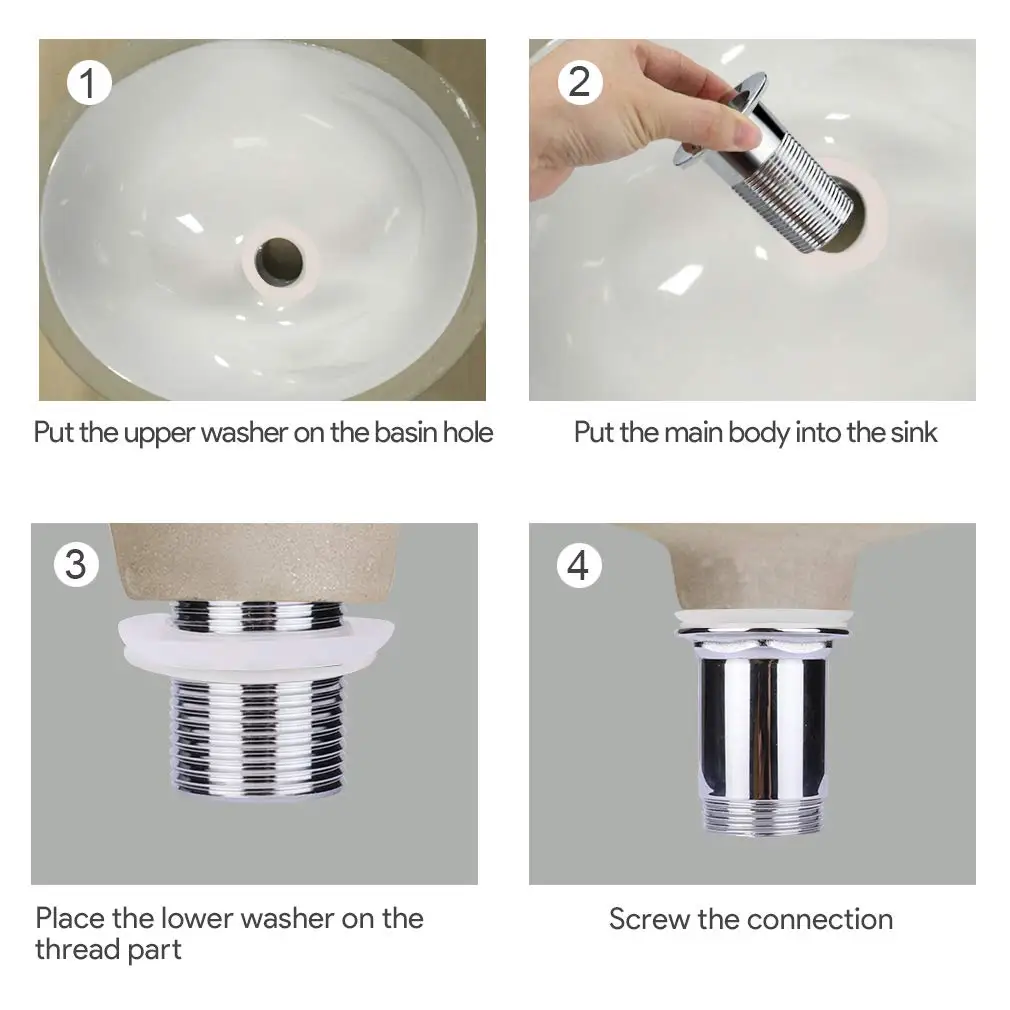 1

Put the upper washer on the basin hole

2

Put the main body into the sink

3

Place the lower washer on the thread part

4

Screw the connection