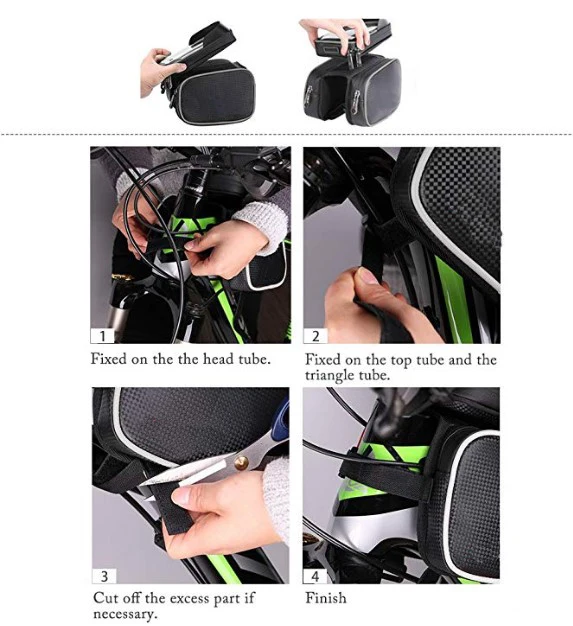 1

Fixed on the the head tube.

2

Fixed on the top tube and the triangle tube.

3

Cut off the excess part if necessary.

4

Finish