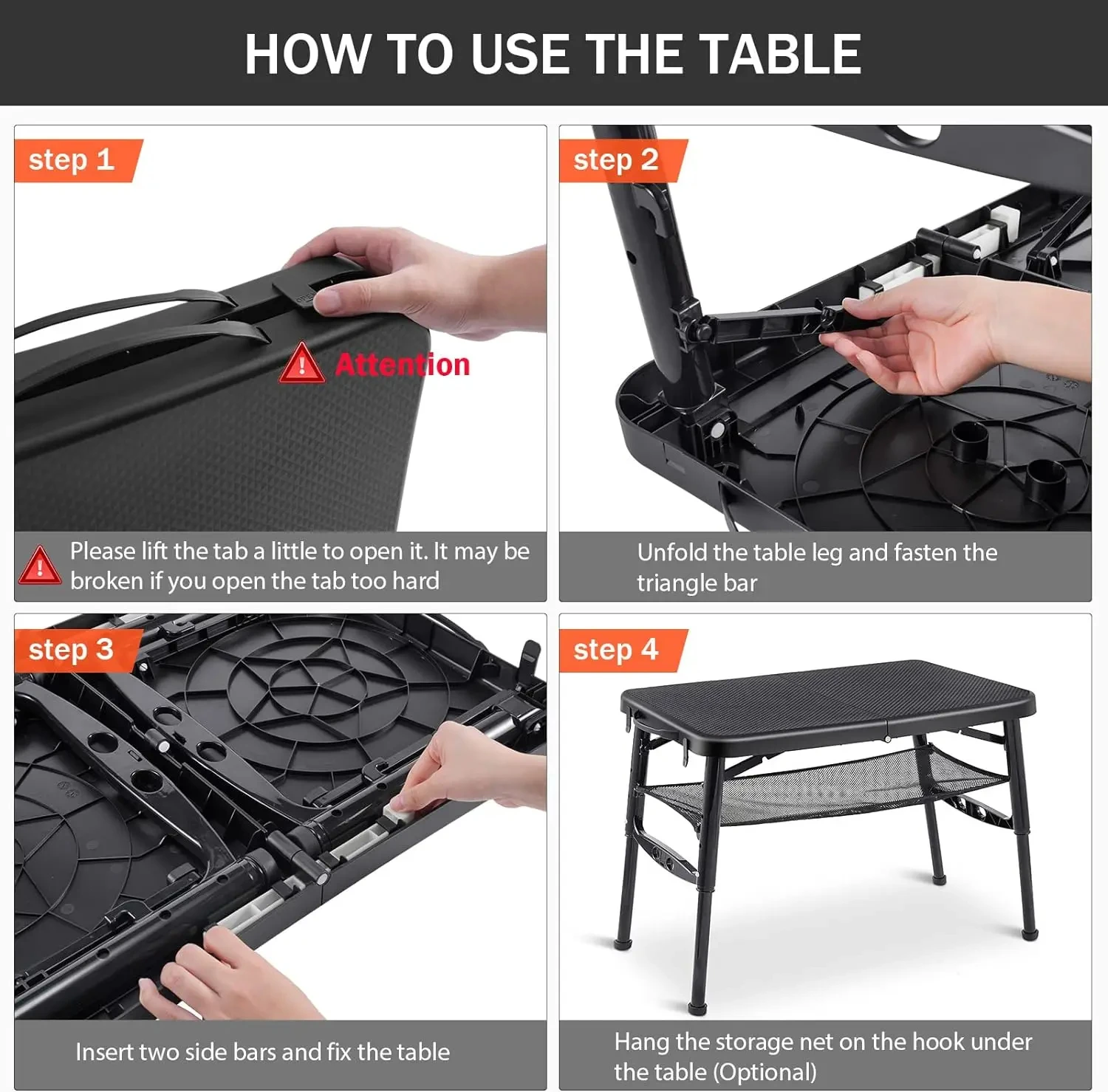 HOW TO USE THE TABLE

step 1

Attention

Please lift the tab a little to open it. It may be broken if you open the tab too hard

step 2

Unfold the table leg and fasten the triangle bar

step 3

Insert two side bars and fix the table

step 4

Hang the storage net on the hook under the table (Optional)