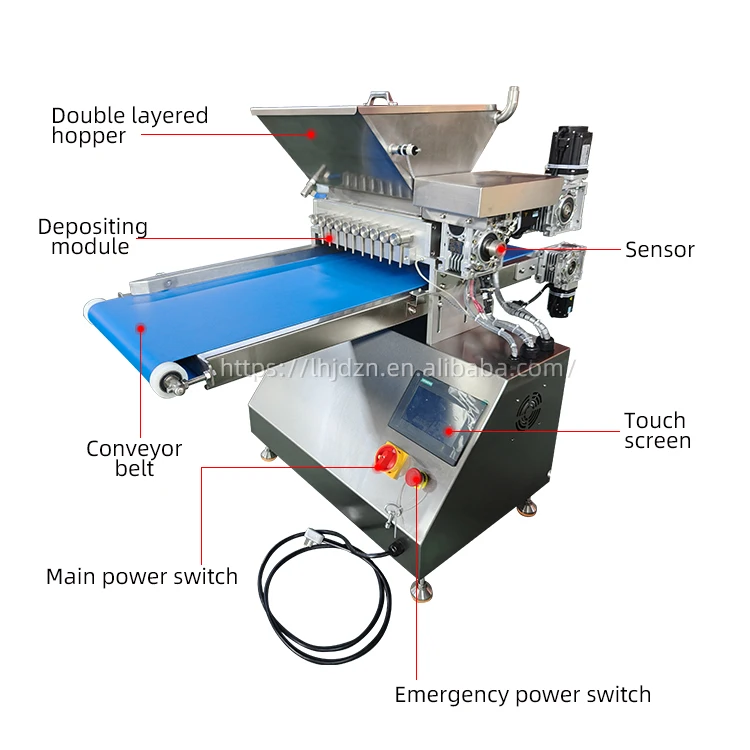 Double layered hopper

Depositing module

Sensor

https://lhjdzn.en.alibaba.com/

Conveyor belt

Touch screen

Main power switch

Emergency power switch