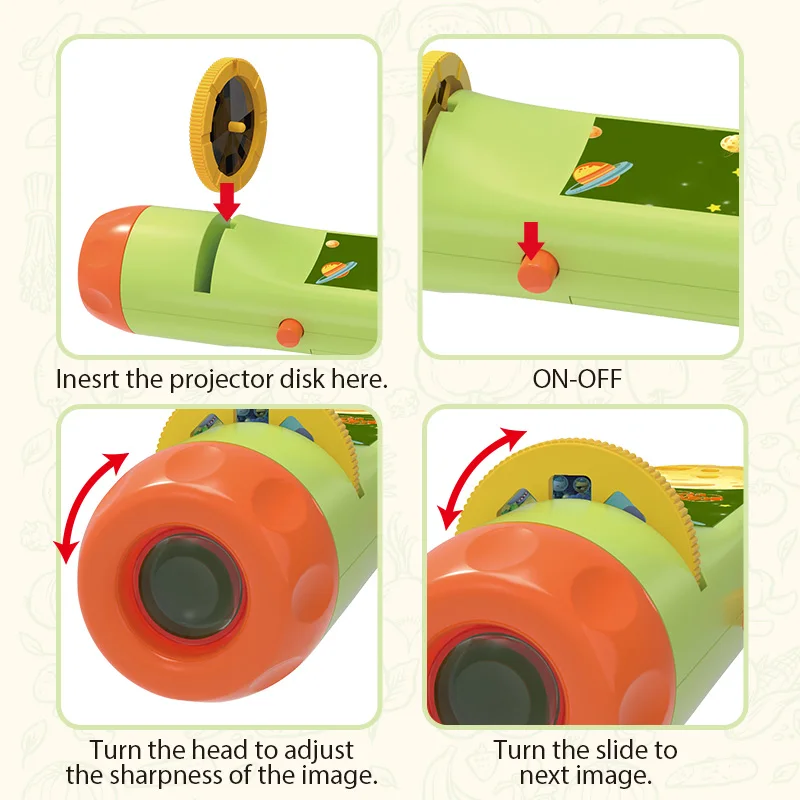 Inesrt the projector disk here.

ON-OFF

Turn the head to adjust the sharpness of the image.

Turn the slide to next image.