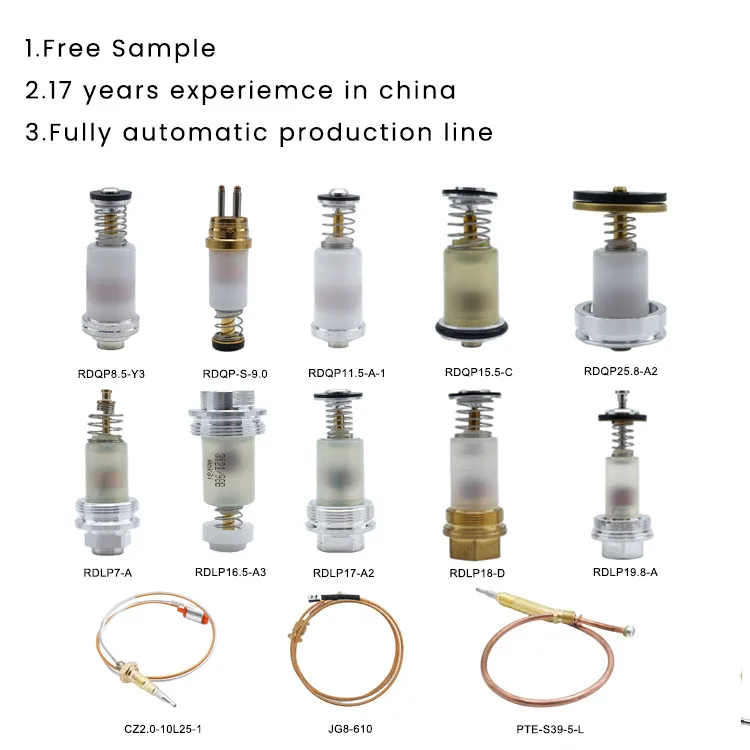 1.Free Sample
2.17 years experiemce in china
3.Fully automatic production line

RDQP8.5-Y3
RDQP-S-9.0
RDQP11.5-A-1
RDQP15.5-C
RDQP25.8-A2

RDLP7-A
RDLP16.5-A3
RDLP17-A2
RDLP18-D
RDLP19.8-A

CZ2.0-10L25-1
JG8-610
PTE-S39-5-L