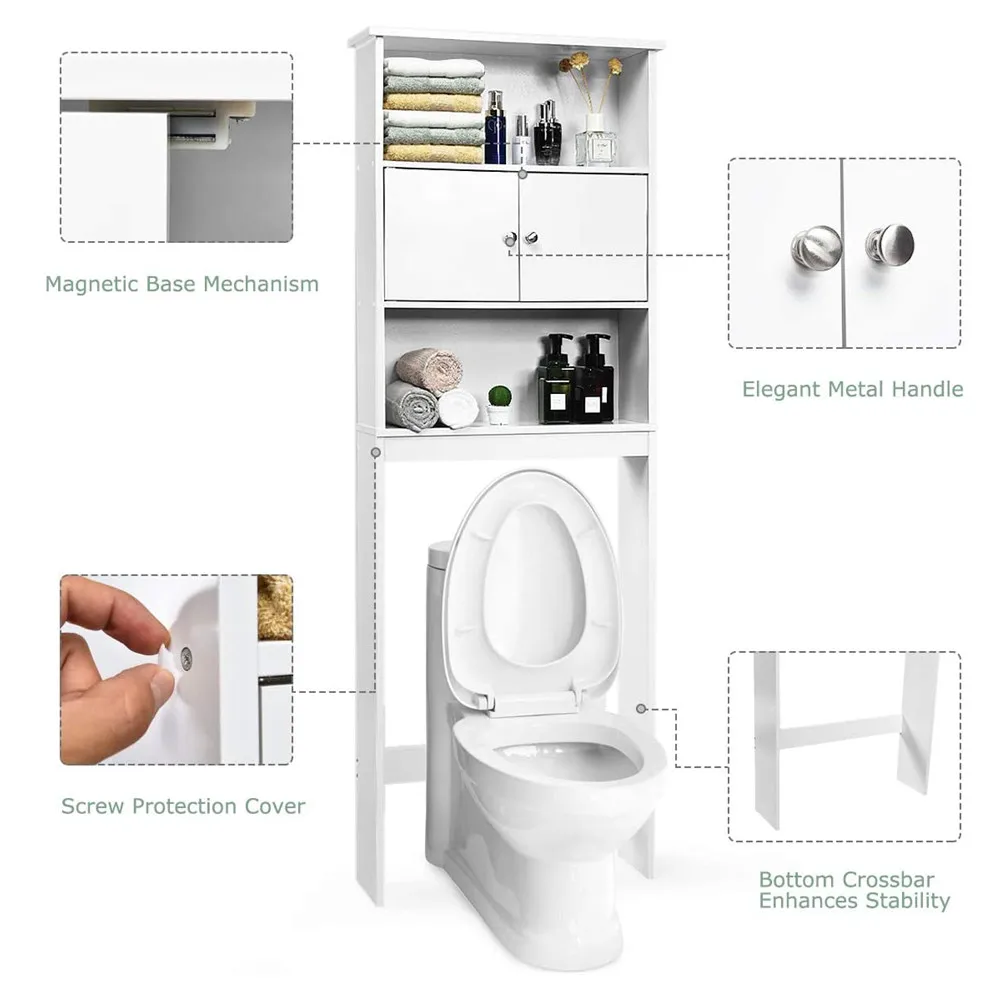 Magnetic Base Mechanism

Elegant Metal Handle

Screw Protection Cover

Bottom Crossbar Enhances Stability