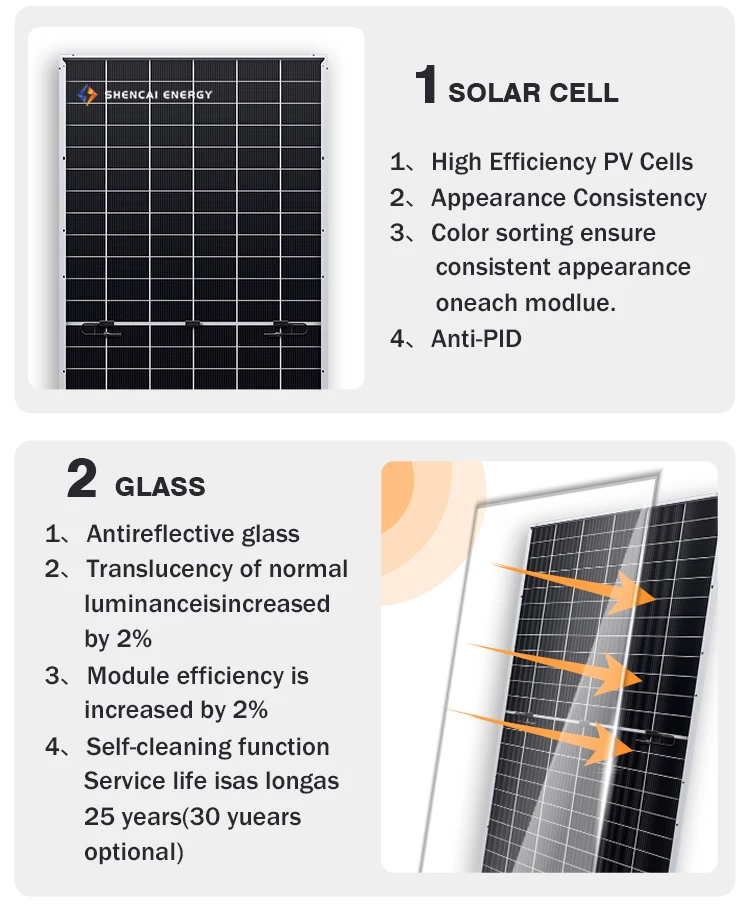 SHENCAI ENERGY

1 SOLAR CELL

1、High Efficiency PV Cells
2、Appearance Consistency
3、Color sorting ensure consistent appearance oneach modlue.
4、Anti-PID

2 GLASS

1、Antireflective glass
2、Translucency of normal luminanceisincreased by 2%
3、Module efficiency is increased by 2%
4、Self-cleaning function Service life isas longas 25 years(30 yuears optional)