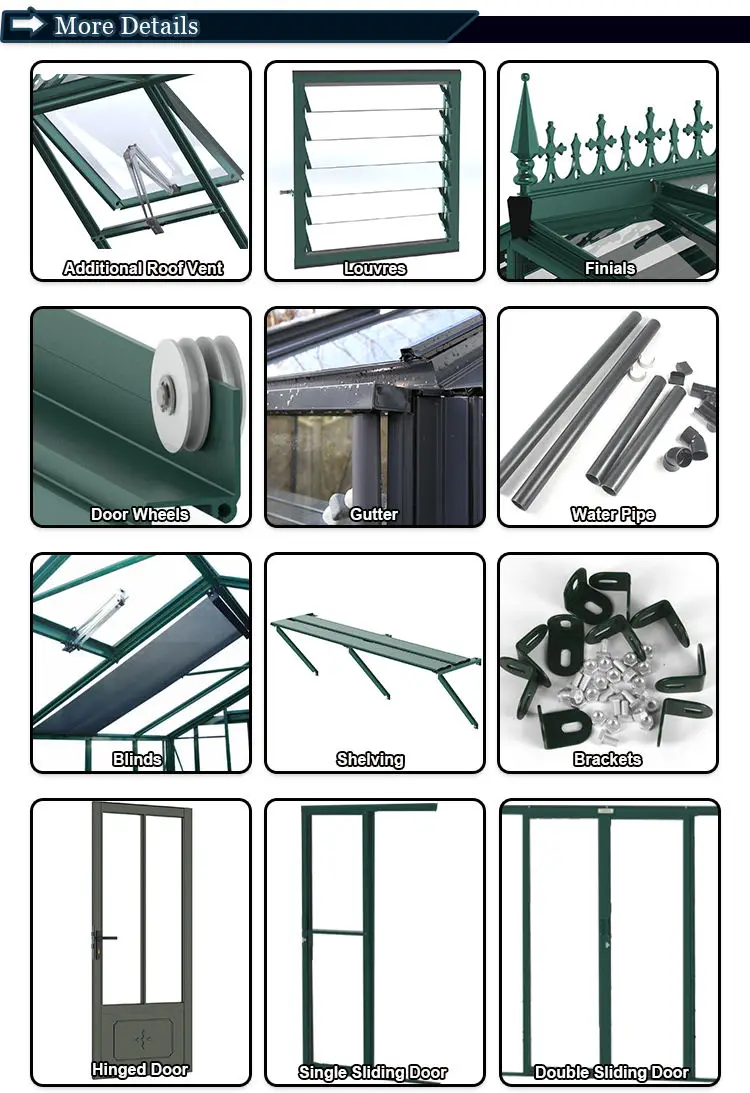 More Details

Additional Roof Vent

Louvres

Finials

Door Wheels

Gutter

Water Pipe

Blinds

Shelving

Brackets

Hinged Door

Single Sliding Door

Double Sliding Door