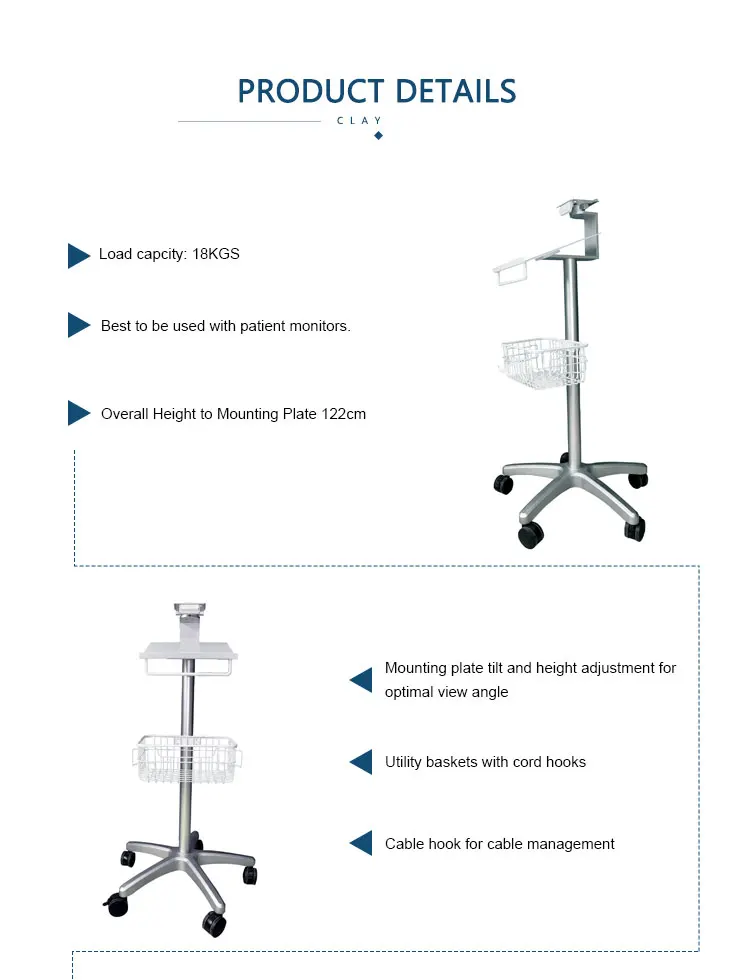 PRODUCT DETAILS

CLAY

Load capcity: 18KGS

Best to be used with patient monitors.

Overall Height to Mounting Plate 122cm

Mounting plate tilt and height adjustment for optimal view angle

Utility baskets with cord hooks

Cable hook for cable management