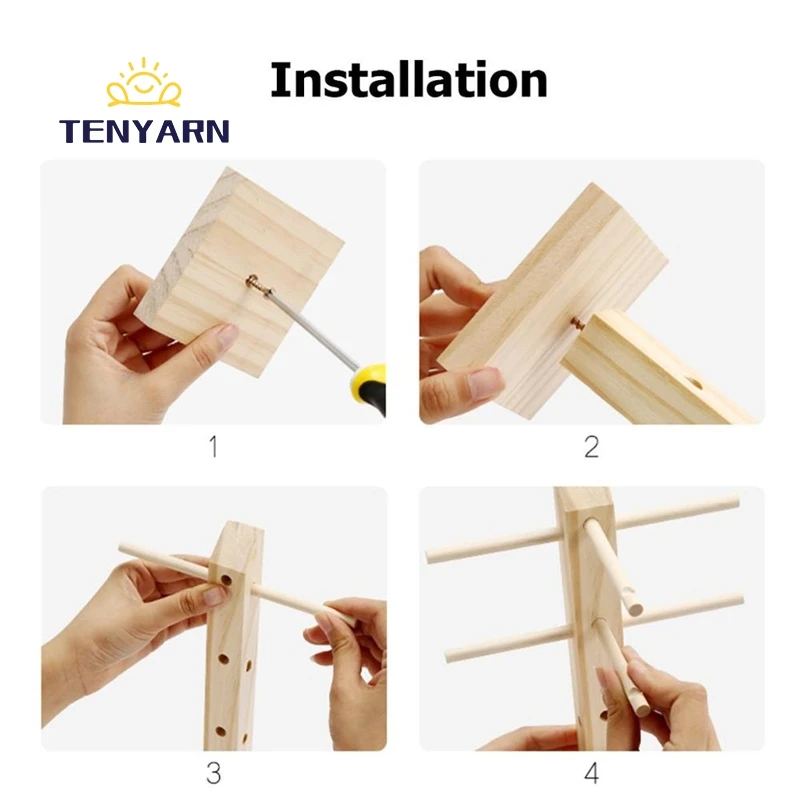 TENYARN

Installation

1

2

3

4