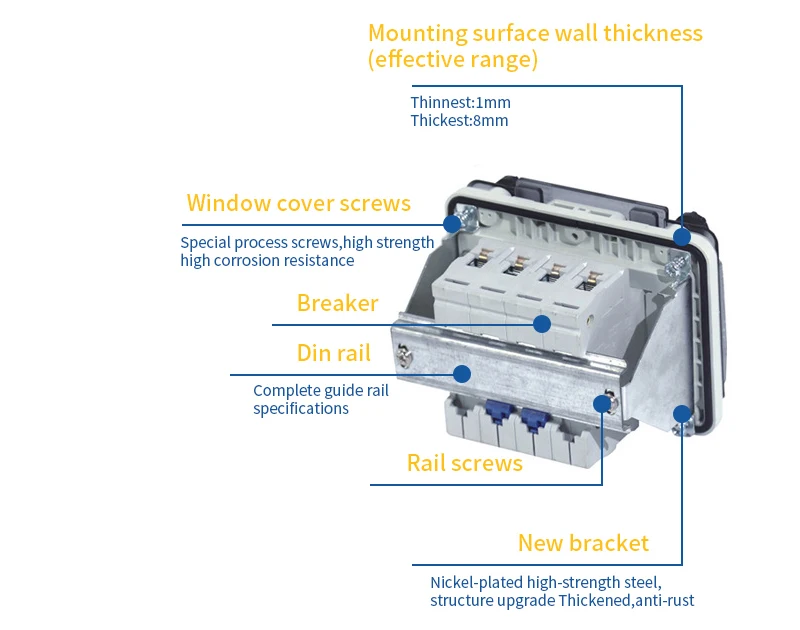 Mounting surface wall thickness (effective range)

Thinnest:1mm
Thickest:8mm

Window cover screws

Special process screws,high strength high corrosion resistance

Breaker

Din rail

Complete guide rail specifications

Rail screws

New bracket

Nickel-plated high-strength steel, structure upgrade Thickened,anti-rust