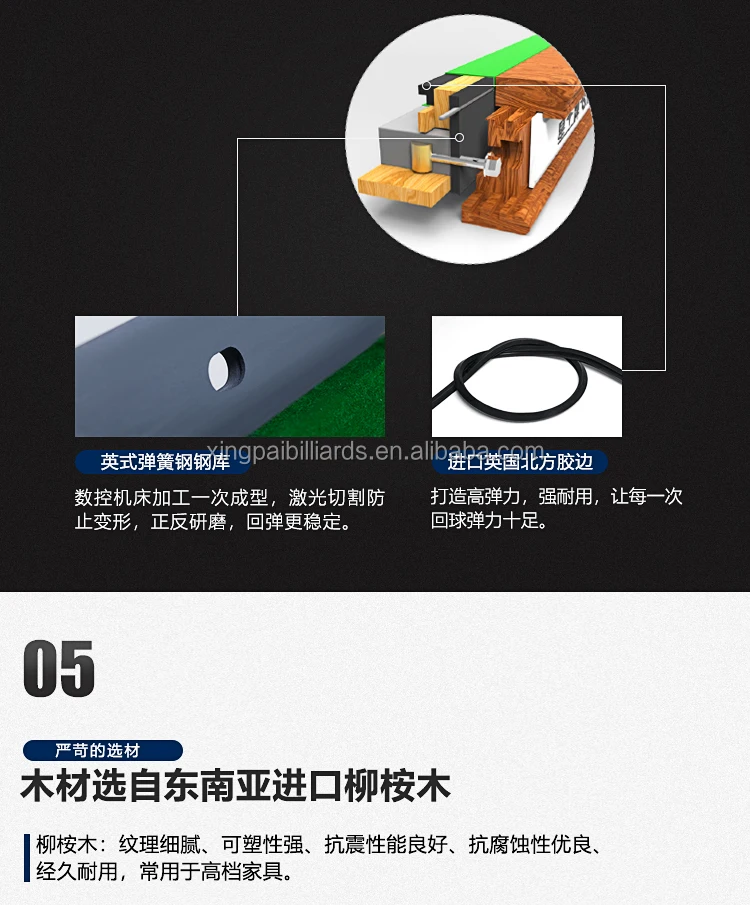 英式弹簧钢钢库

数控机床加工一次成型，激光切割防止变形，正反研磨，回弹更稳定。

xingpaibilliards.en.alibaba.com

进口英国北方胶边

打造高弹力，强耐用，让每一次回球弹力十足。

05

严苛的选材

木材选自东南亚进口柳桉木

柳桉木：纹理细腻、可塑性强、抗震性能良好、抗腐蚀性优良、经久耐用，常用于高档家具。