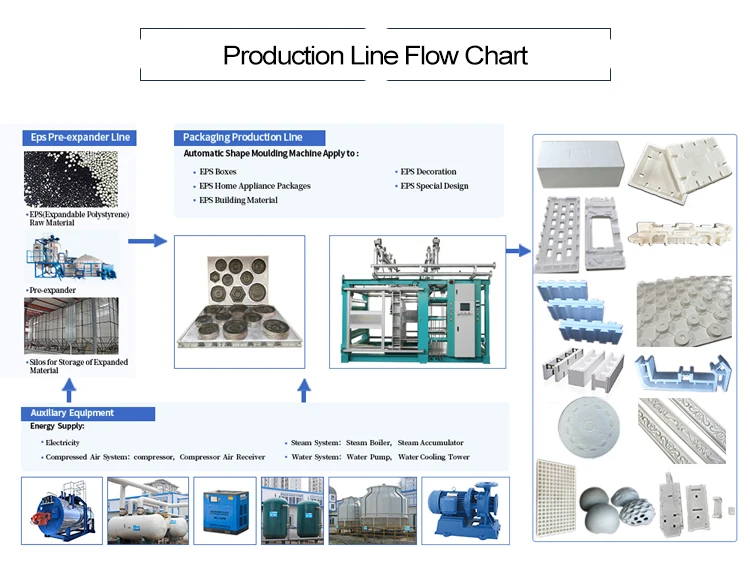 Production Line Flow Chart

Eps Pre-expander Line

• EPS(Expandable Polystyrene) Raw Material

• Pre-expander

• Silos for Storage of Expanded Material

Packaging Production Line

Automatic Shape Moulding Machine Apply to :

• EPS Boxes
• EPS Home Appliance Packages
• EPS Building Material
• EPS Decoration
• EPS Special Design

Auxiliary Equipment

Energy Supply:

• Electricity
• Compressed Air System: compressor, Compressor Air Receiver
• Steam System: Steam Boiler, Steam Accumulator
• Water System: Water Pump, Water Cooling Tower