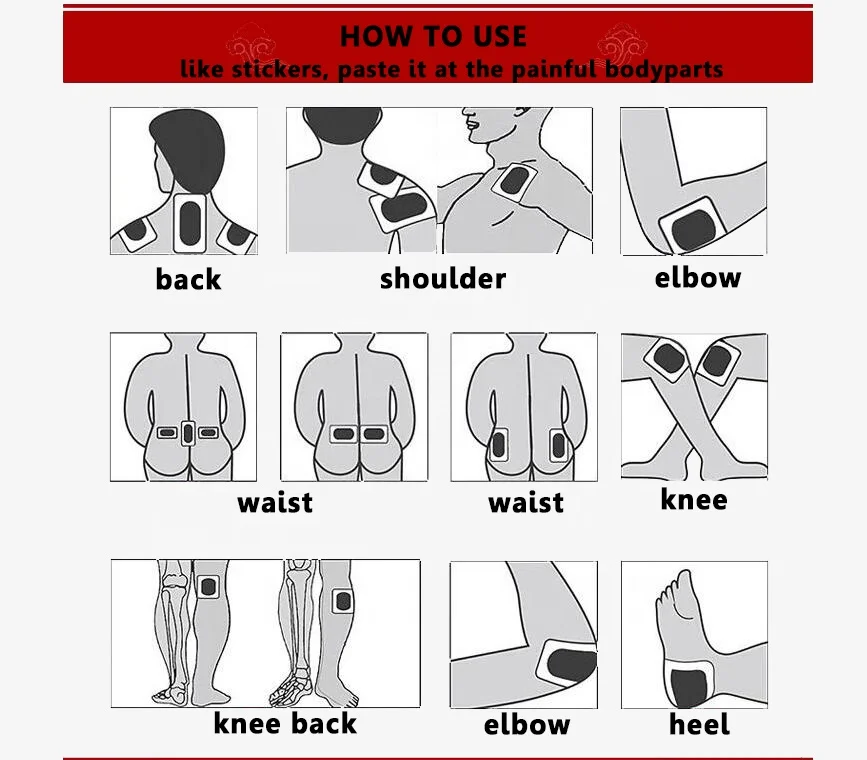 HOW TO USE
like stickers, paste it at the painful bodyparts

back

shoulder

elbow

waist

waist

knee

knee back

elbow

heel