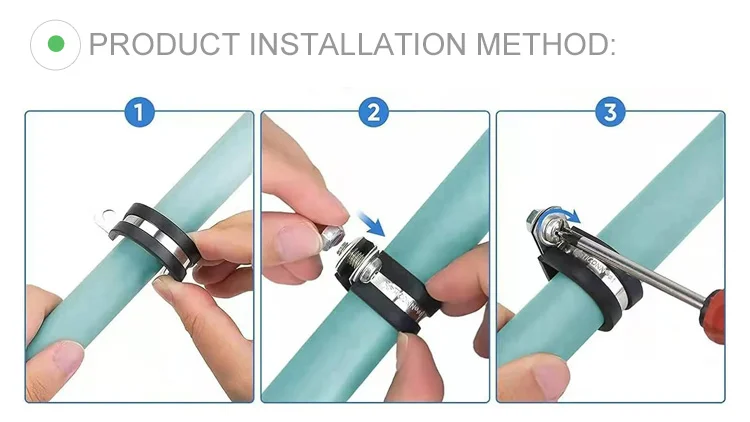 PRODUCT INSTALLATION METHOD:

1

2

3