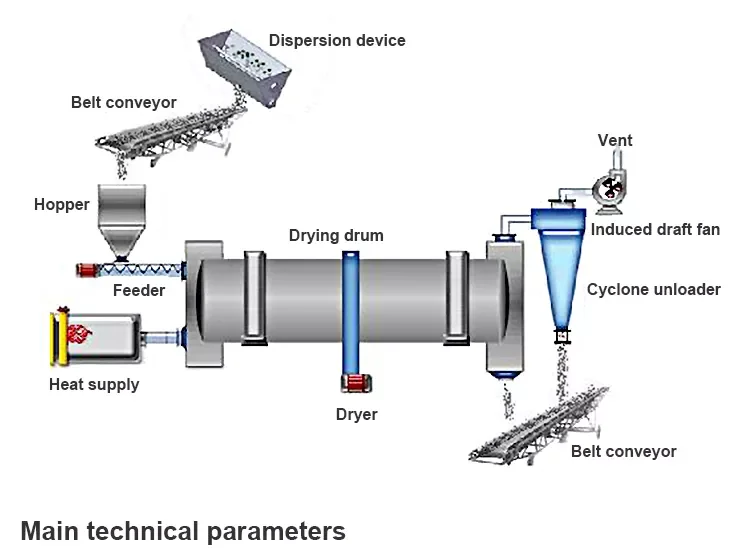 Dispersion device
Belt conveyor
Vent
Hopper
Induced draft fan
Drying drum
Feeder
Cyclone unloader
Heat supply
Dryer
Belt conveyor

Main technical parameters