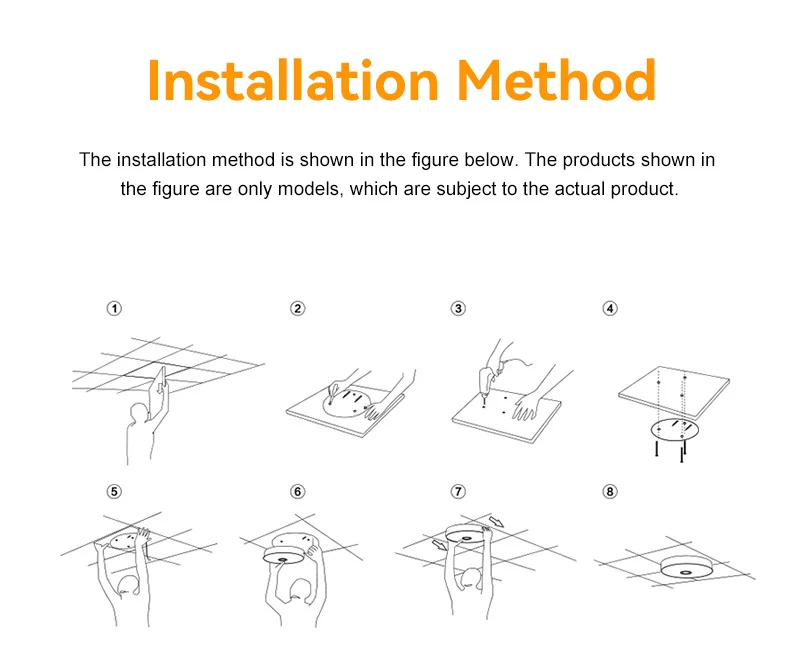 Installation Method

The installation method is shown in the figure below. The products shown in the figure are only models, which are subject to the actual product.

①

②

③

④

⑤

⑥

⑦

⑧