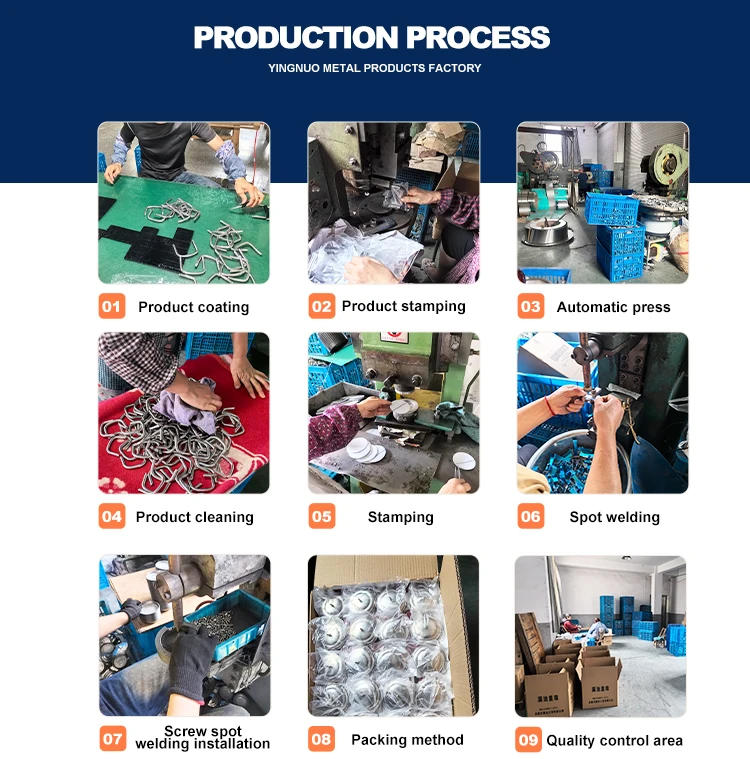 PRODUCTION PROCESS
YINGNUO METAL PRODUCTS FACTORY

01 Product coating

02 Product stamping

03 Automatic press

04 Product cleaning

05 Stamping

06 Spot welding

07 Screw spot welding installation

08 Packing method

09 Quality control area