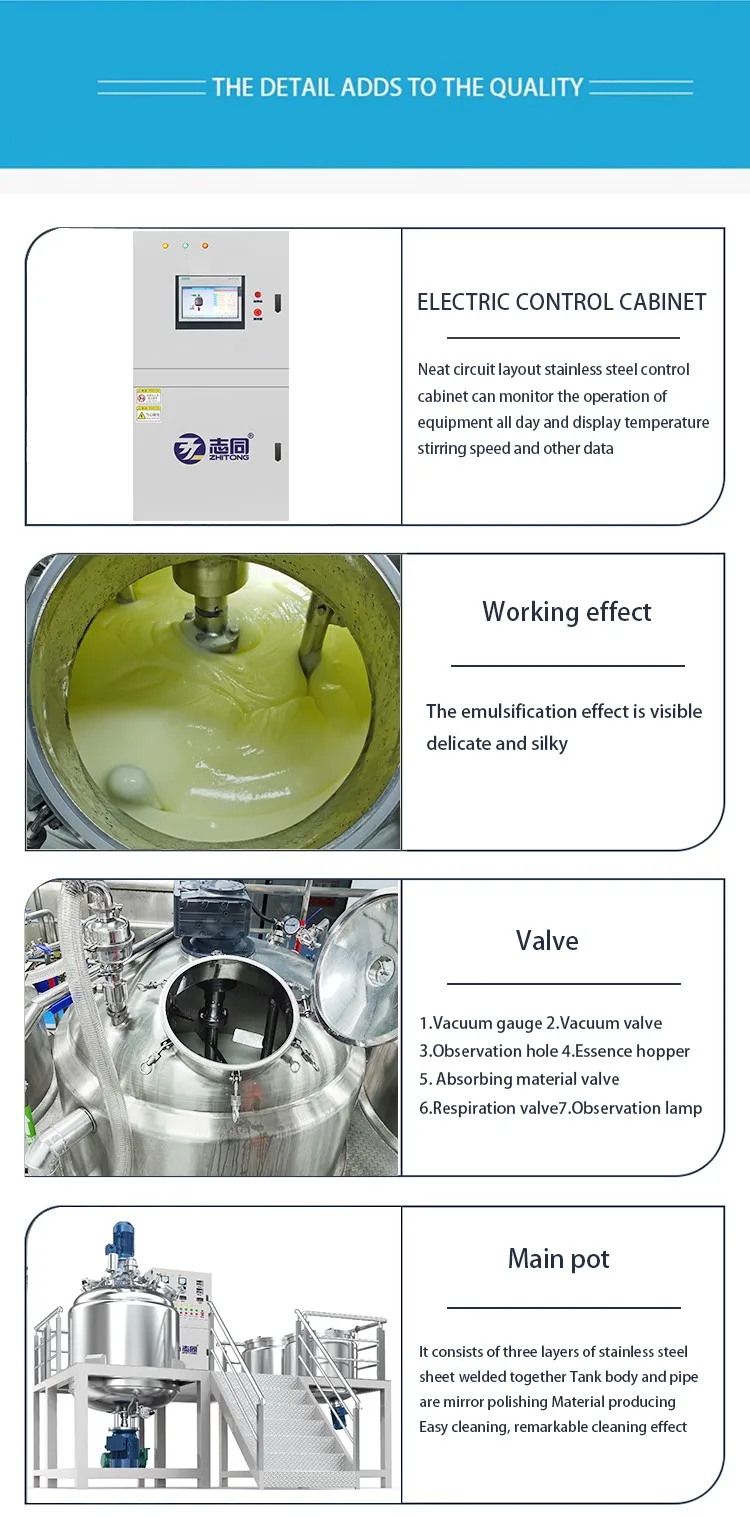 THE DETAIL ADDS TO THE QUALITY

志同
ZHITONG

ELECTRIC CONTROL CABINET

Neat circuit layout stainless steel control cabinet can monitor the operation of equipment all day and display temperature stirring speed and other data

Working effect

The emulsification effect is visible delicate and silky

Valve

1.Vacuum gauge 2.Vacuum valve
3.Observation hole 4.Essence hopper
5. Absorbing material valve
6.Respiration valve7.Observation lamp

Main pot

It consists of three layers of stainless steel sheet welded together Tank body and pipe are mirror polishing Material producing Easy cleaning, remarkable cleaning effect